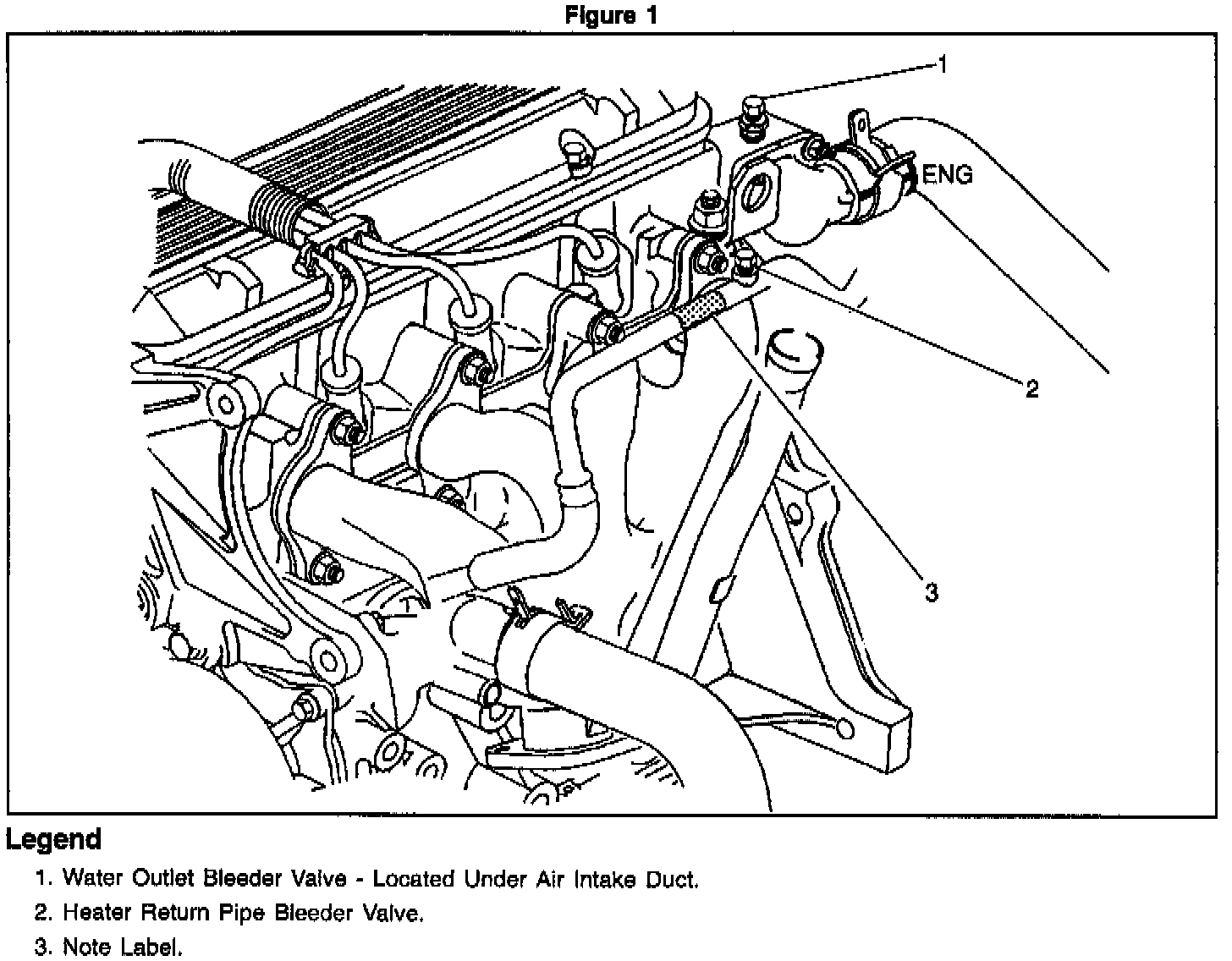 Figure 1

1

ENG

2

3

Legend

1. Water Outlet Bleeder Valve - Located Under Air Intake Duct.

2. Heater Return Pipe Bleeder Valve.

3. Note Label.