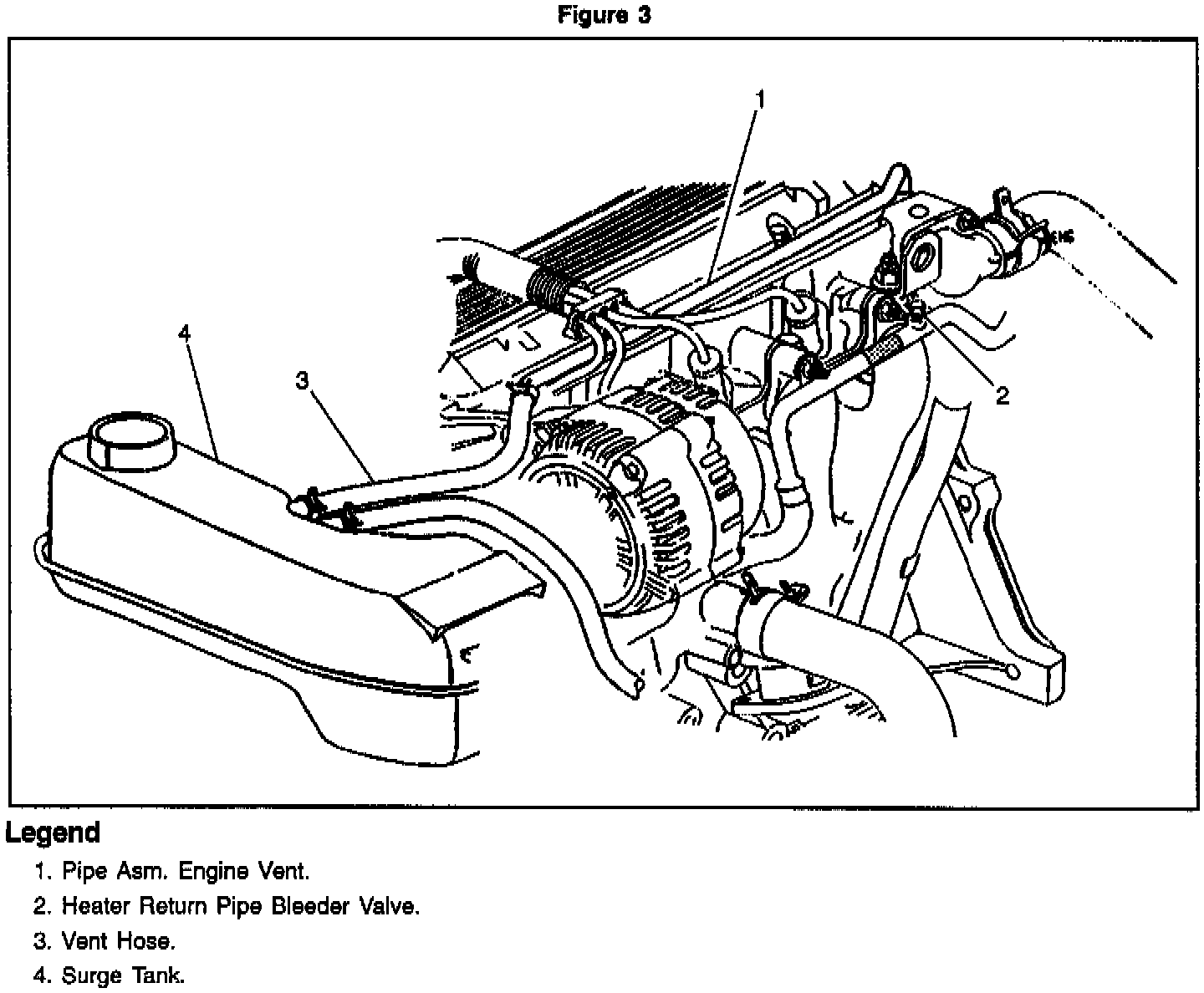 Figure 3

1

4

3

2

Legend

1. Pipe Asm. Engine Vent.

2. Heater Return Pipe Bleeder Valve.

3. Vent Hose.

4. Surge Tank.