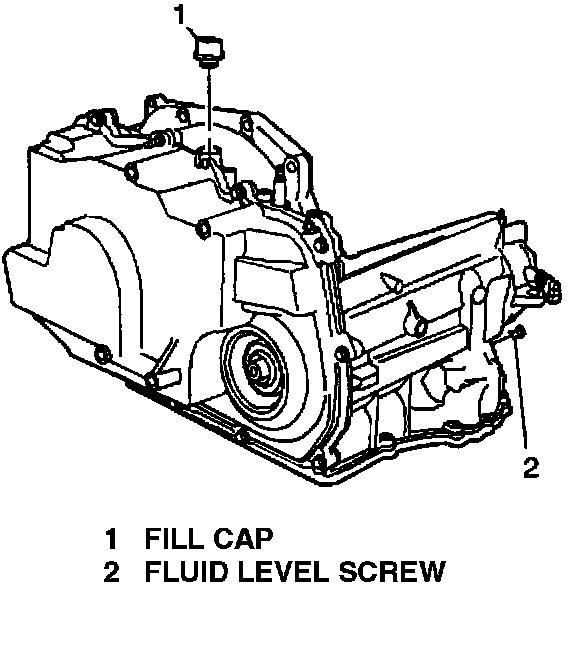 1

2

1 FILL CAP
2 FLUID LEVEL SCREW