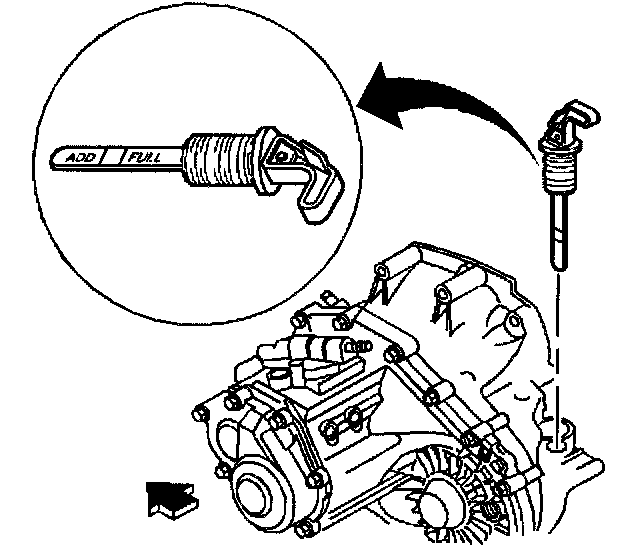 ADD
FULL