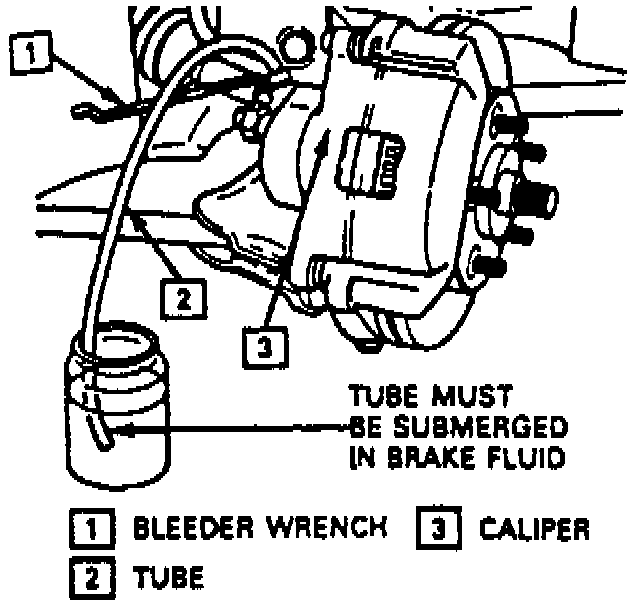 1

2

3

TUBE MUST BE SUBMERGED IN BRAKE FLUID

1 BLEEDER WRENCH
3 CALIPER
2 TUBE