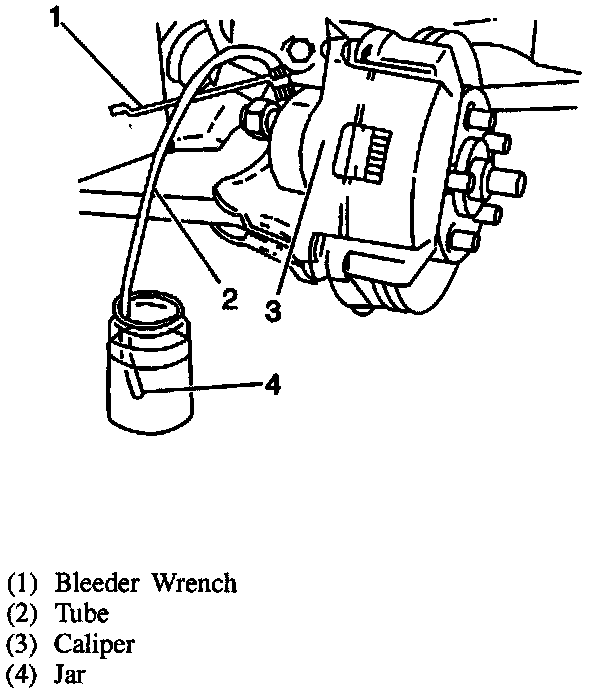 1
2
3
4

(1) Bleeder Wrench
(2) Tube
(3) Caliper
(4) Jar