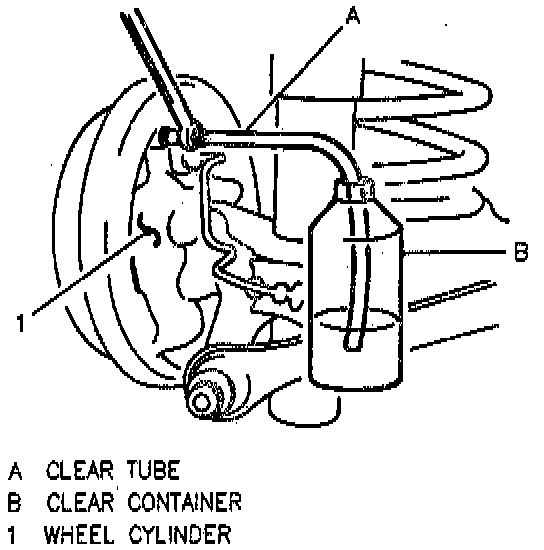 A

B

1

A CLEAR TUBE
B CLEAR CONTAINER
1 WHEEL CYLINDER