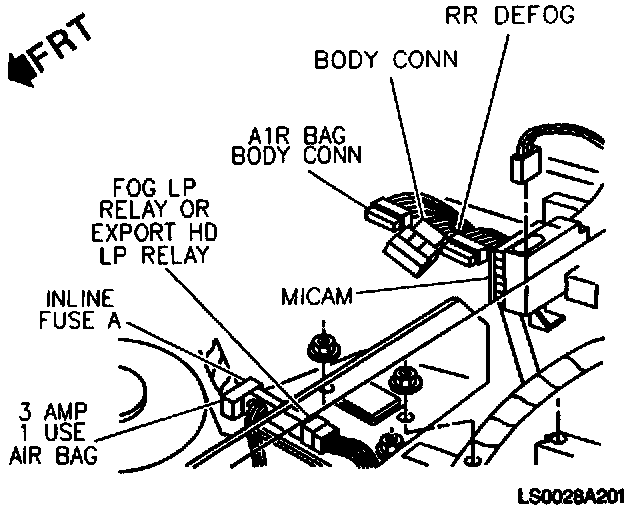 FRT

RR DEFOG

BODY CONN

A1R BAG
BODY CONN

FOG LP
RELAY OR
EXPORT HD
LP RELAY

MICAM

INLINE
FUSE A

3 AMP
1 USE
AIR BAG

LS0028A201