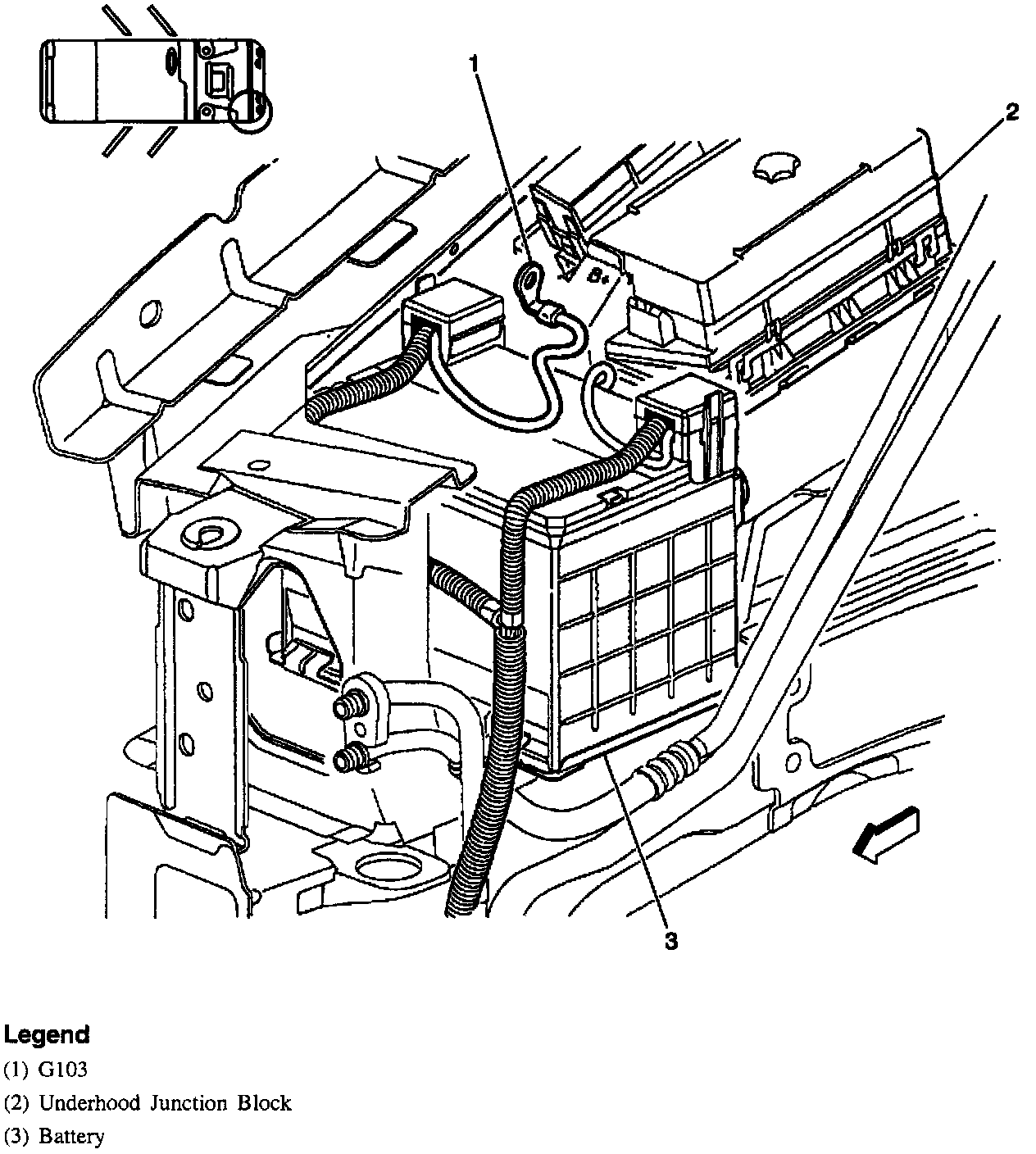 1
2
B+
3

Legend
(1) G103
(2) Underhood Junction Block
(3) Battery