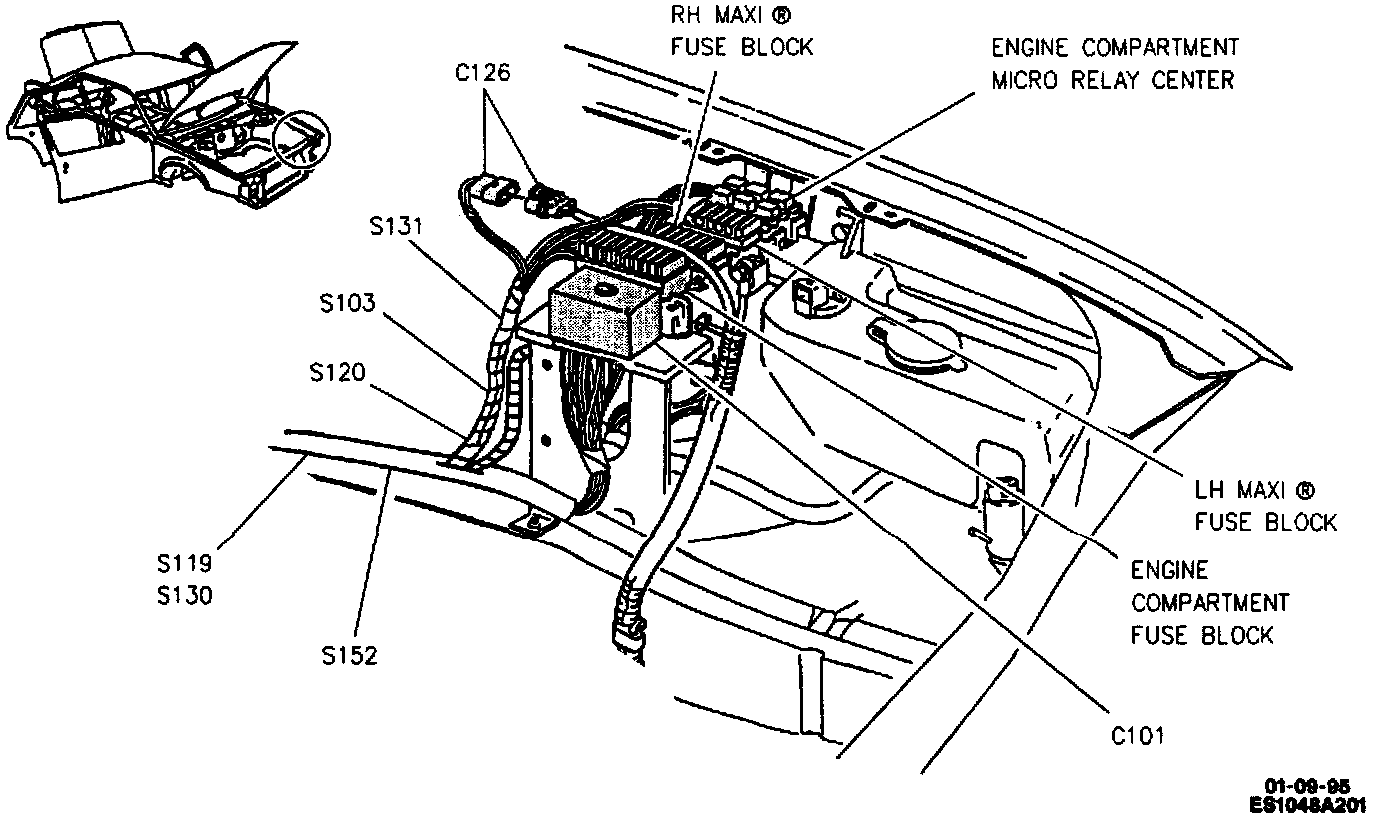 RH MAXI ®
FUSE BLOCK

ENGINE COMPARTMENT
MICRO RELAY CENTER

C126

S131

S103

S120

S119
S130

S152

LH MAXI ®
FUSE BLOCK

ENGINE
COMPARTMENT
FUSE BLOCK

C101

01-09-95
ES1048A201