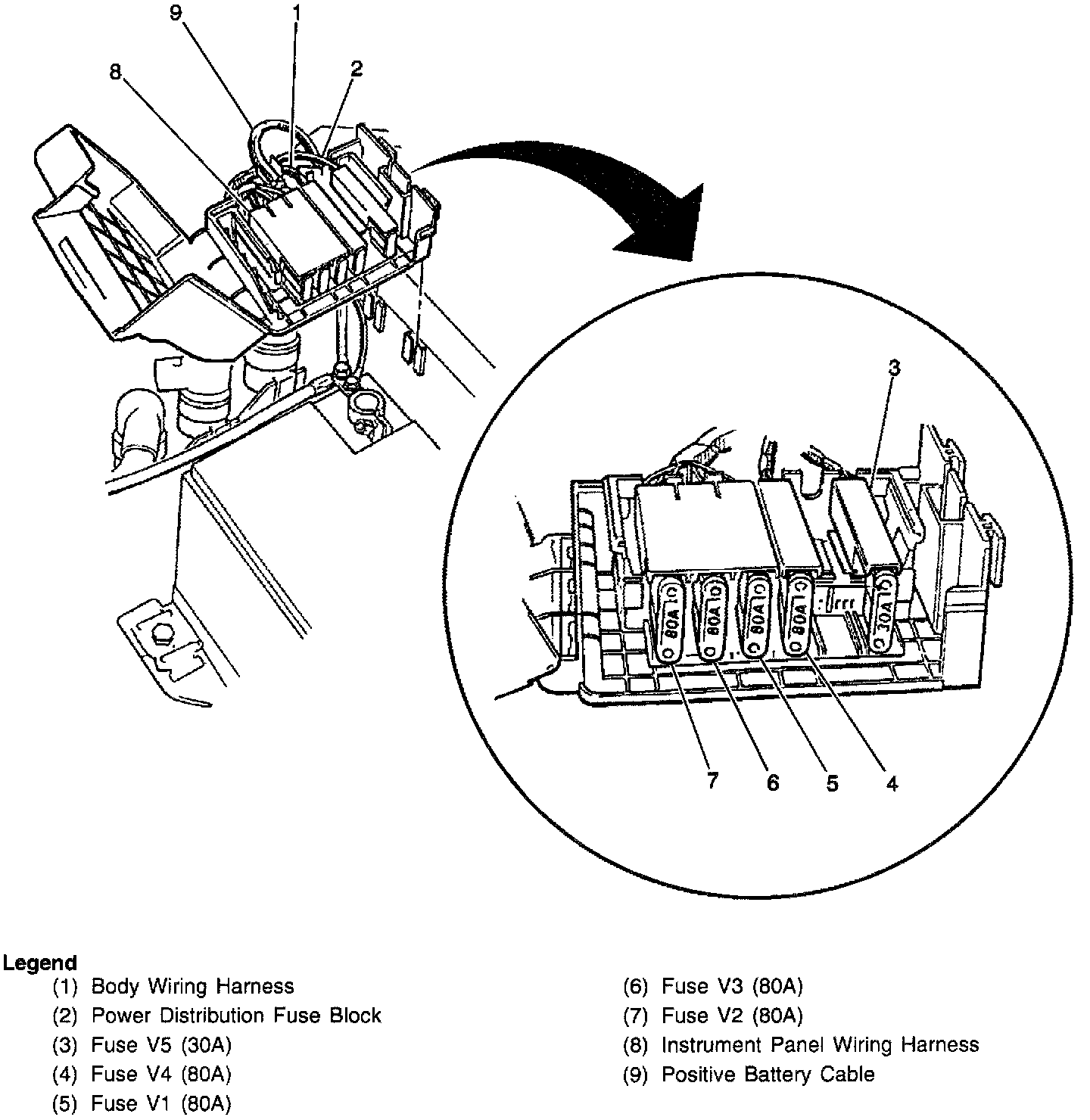 9
1
8
2
3
80A
80A
80A
80A
30A
7
6
5
4

Legend
(1) Body Wiring Harness
(2) Power Distribution Fuse Block
(3) Fuse V5 (30A)
(4) Fuse V4 (80A)
(5) Fuse V1 (80A)
(6) Fuse V3 (80A)
(7) Fuse V2 (80A)
(8) Instrument Panel Wiring Harness
(9) Positive Battery Cable