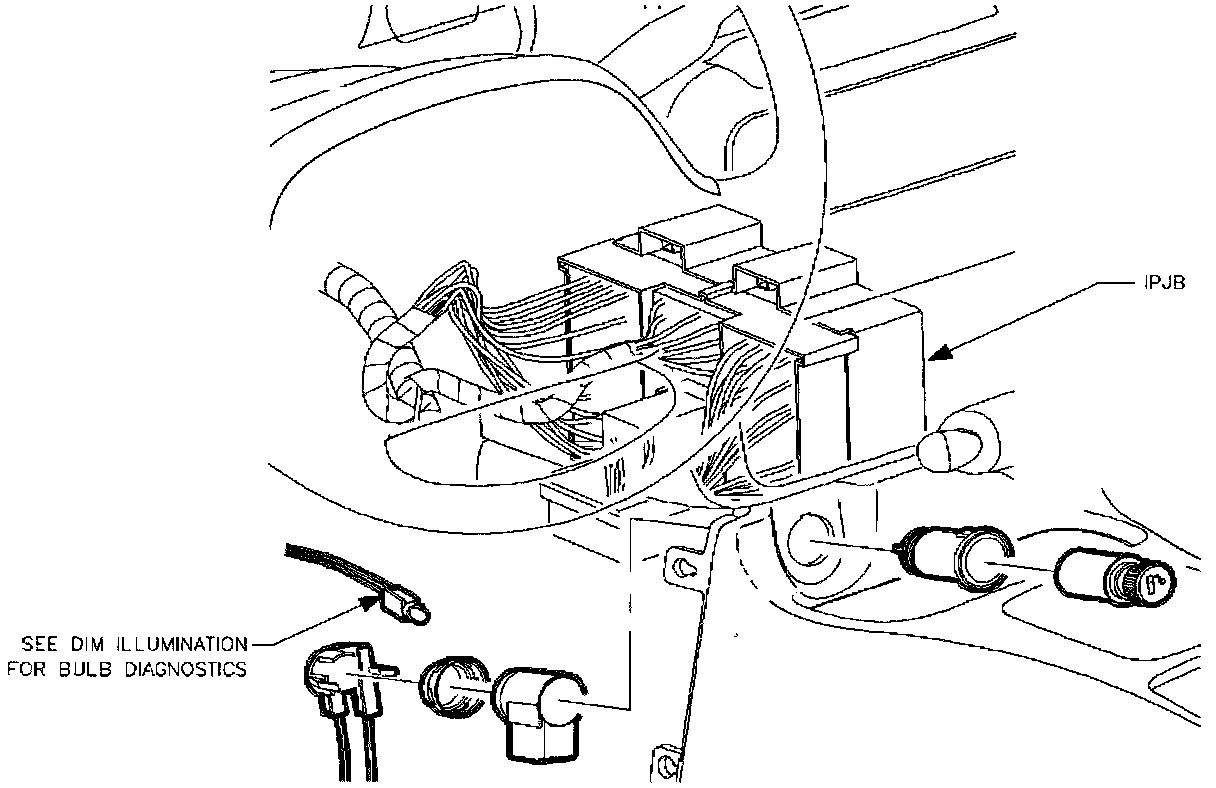 IPJB

SEE DIM ILLUMINATION FOR BULB DIAGNOSTICS