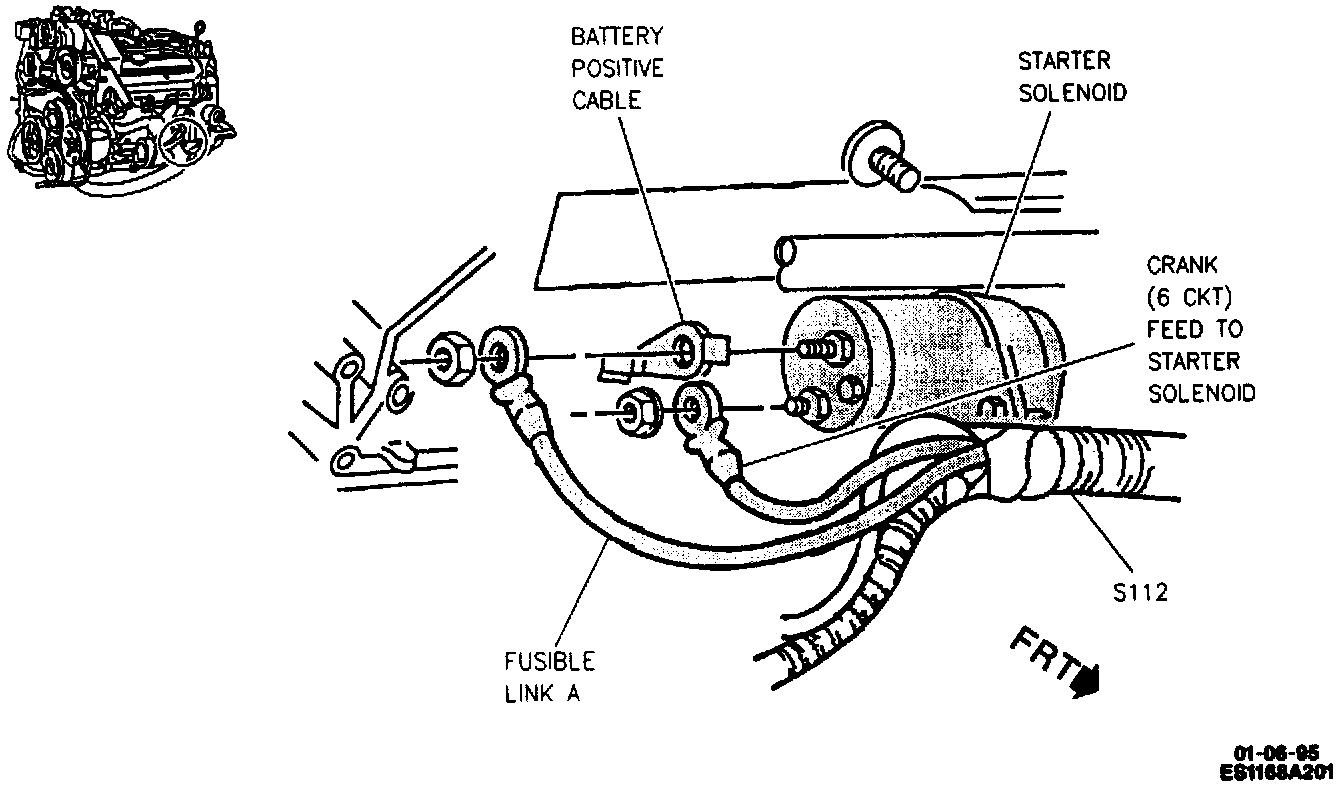 BATTERY POSITIVE CABLE

STARTER SOLENOID

CRANK (6 CKT) FEED TO STARTER SOLENOID

S112

FUSIBLE LINK A

FRT

01-06-95
ES1168A201