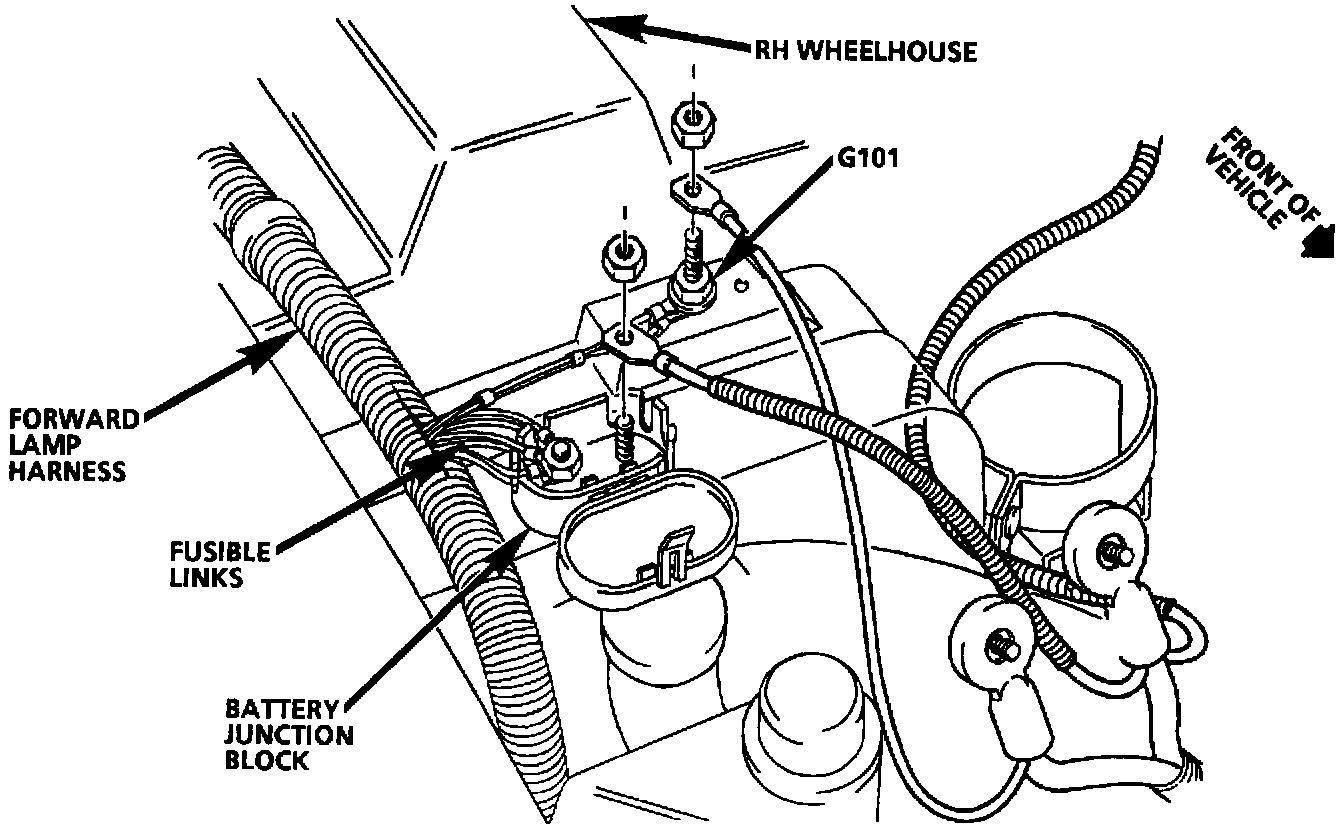 RH WHEELHOUSE

G101

FRONT OF VEHICLE

FORWARD LAMP HARNESS

FUSIBLE LINKS

BATTERY JUNCTION BLOCK