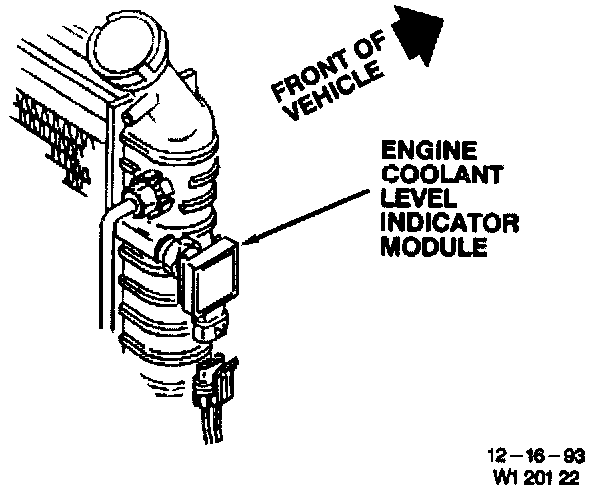 FRONT OF VEHICLE

ENGINE COOLANT LEVEL INDICATOR MODULE

12 – 16 – 93
W1 201 22