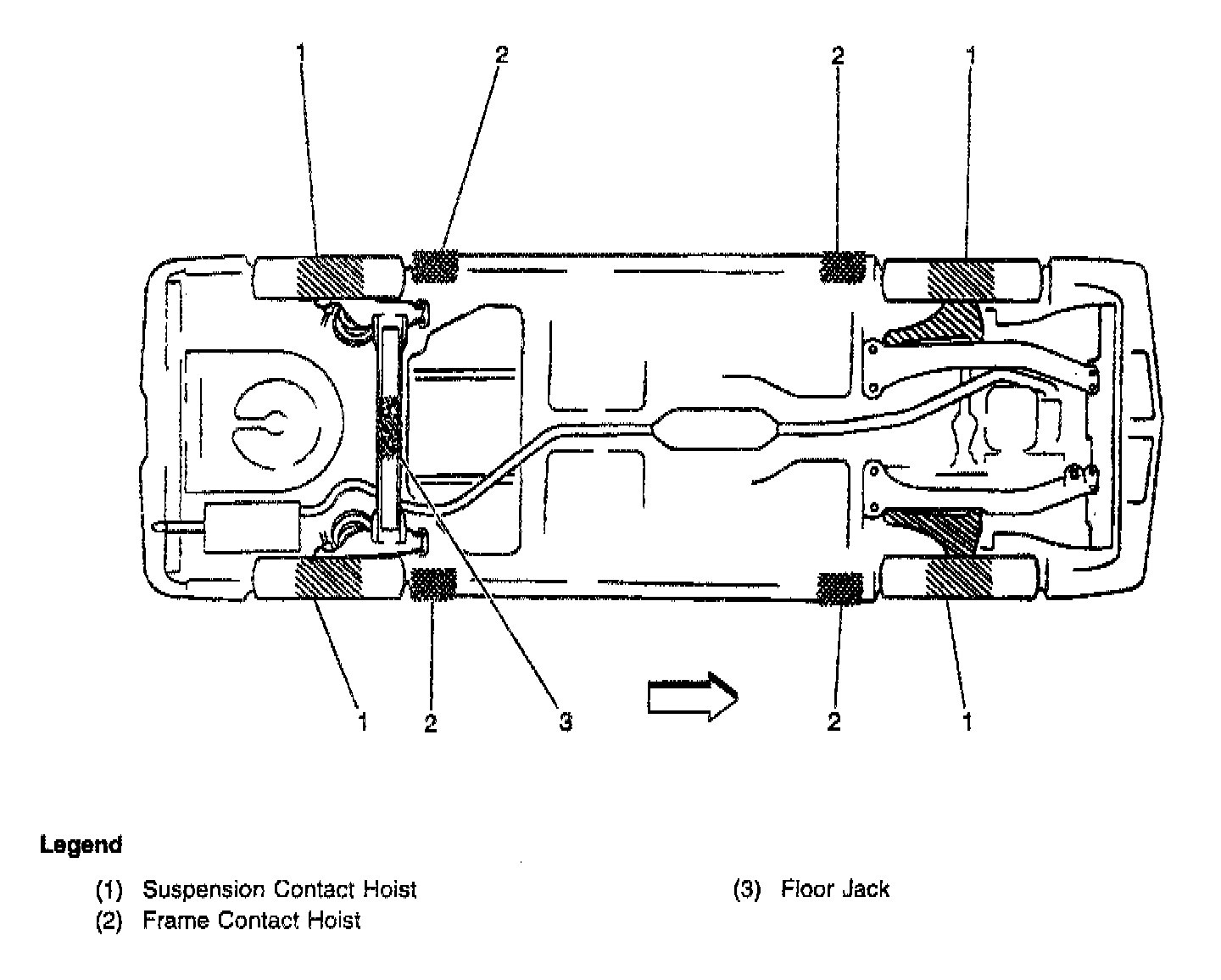 1 2 2 1

1 2 3 2 1

Legend

(1) Suspension Contact Hoist
(2) Frame Contact Hoist

(3) Floor Jack