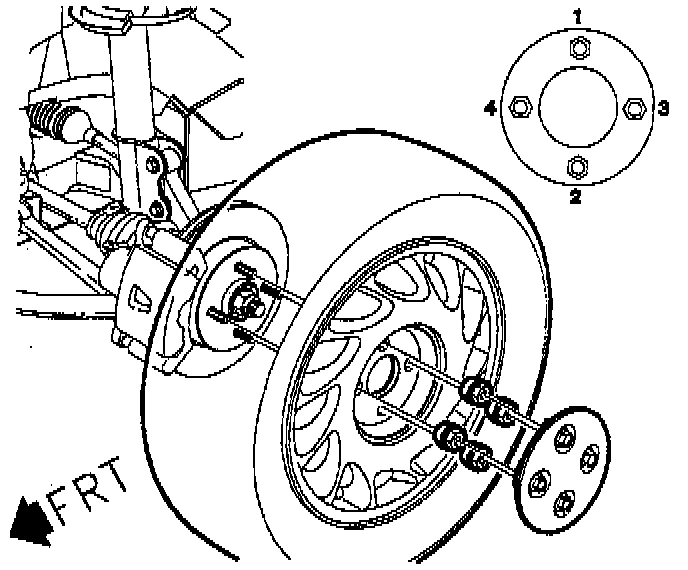 1
4
3
2
FRT