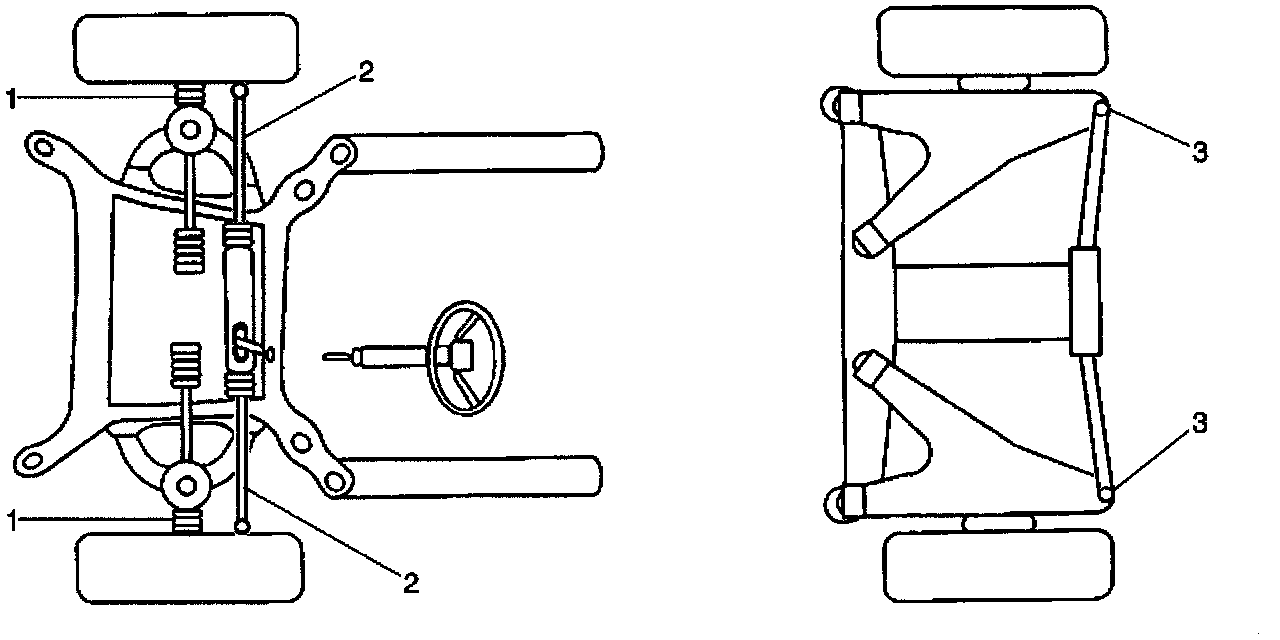 1
2
1
2
3
3