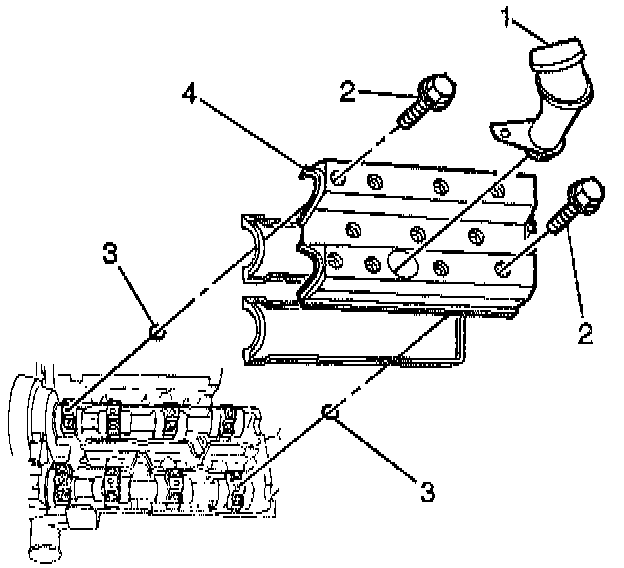 1
2
4
3
2
3