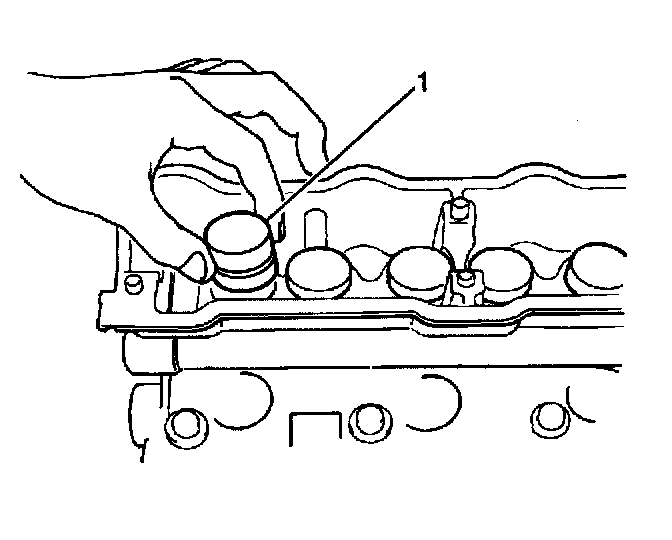 1