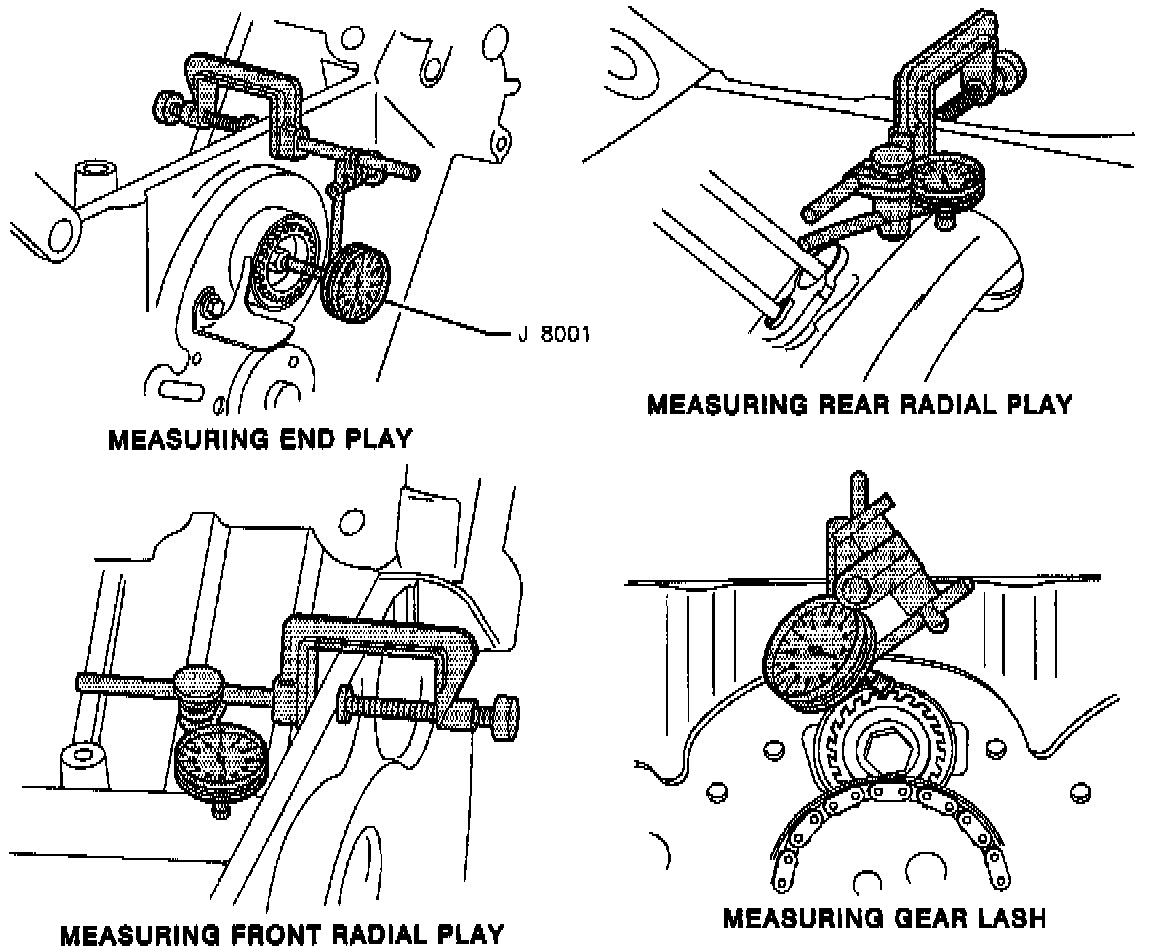 J 8001

MEASURING END PLAY

MEASURING REAR RADIAL PLAY

MEASURING FRONT RADIAL PLAY

MEASURING GEAR LASH