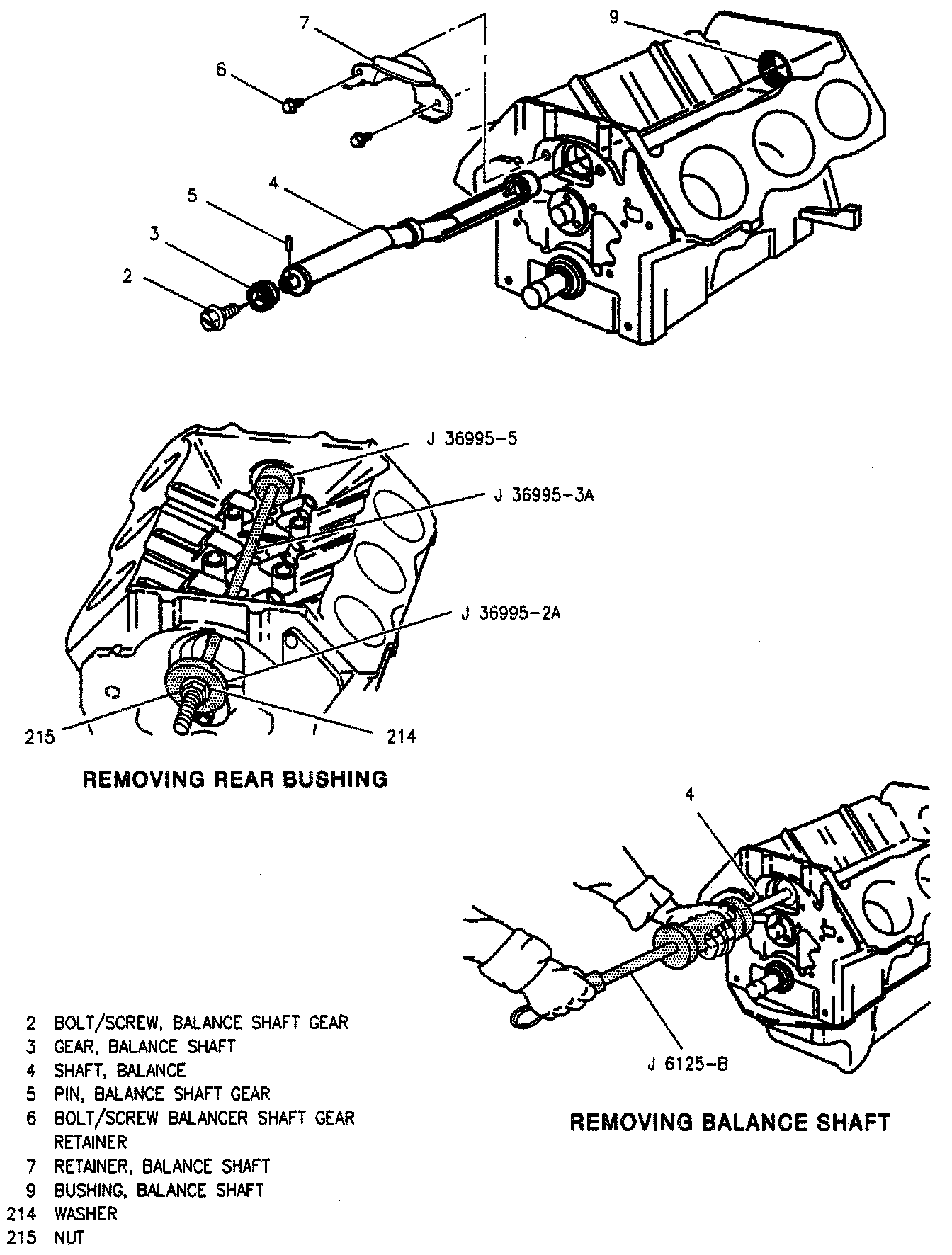 7
9
6
5
4
3
2

J 36995-5
J 36995-3A
J 36995-2A
215
214

REMOVING REAR BUSHING

4

J 6125-B

REMOVING BALANCE SHAFT

2 BOLT/SCREW, BALANCE SHAFT GEAR
3 GEAR, BALANCE SHAFT
4 SHAFT, BALANCE
5 PIN, BALANCE SHAFT GEAR
6 BOLT/SCREW BALANCER SHAFT GEAR RETAINER
7 RETAINER, BALANCE SHAFT
9 BUSHING, BALANCE SHAFT
214 WASHER
215 NUT