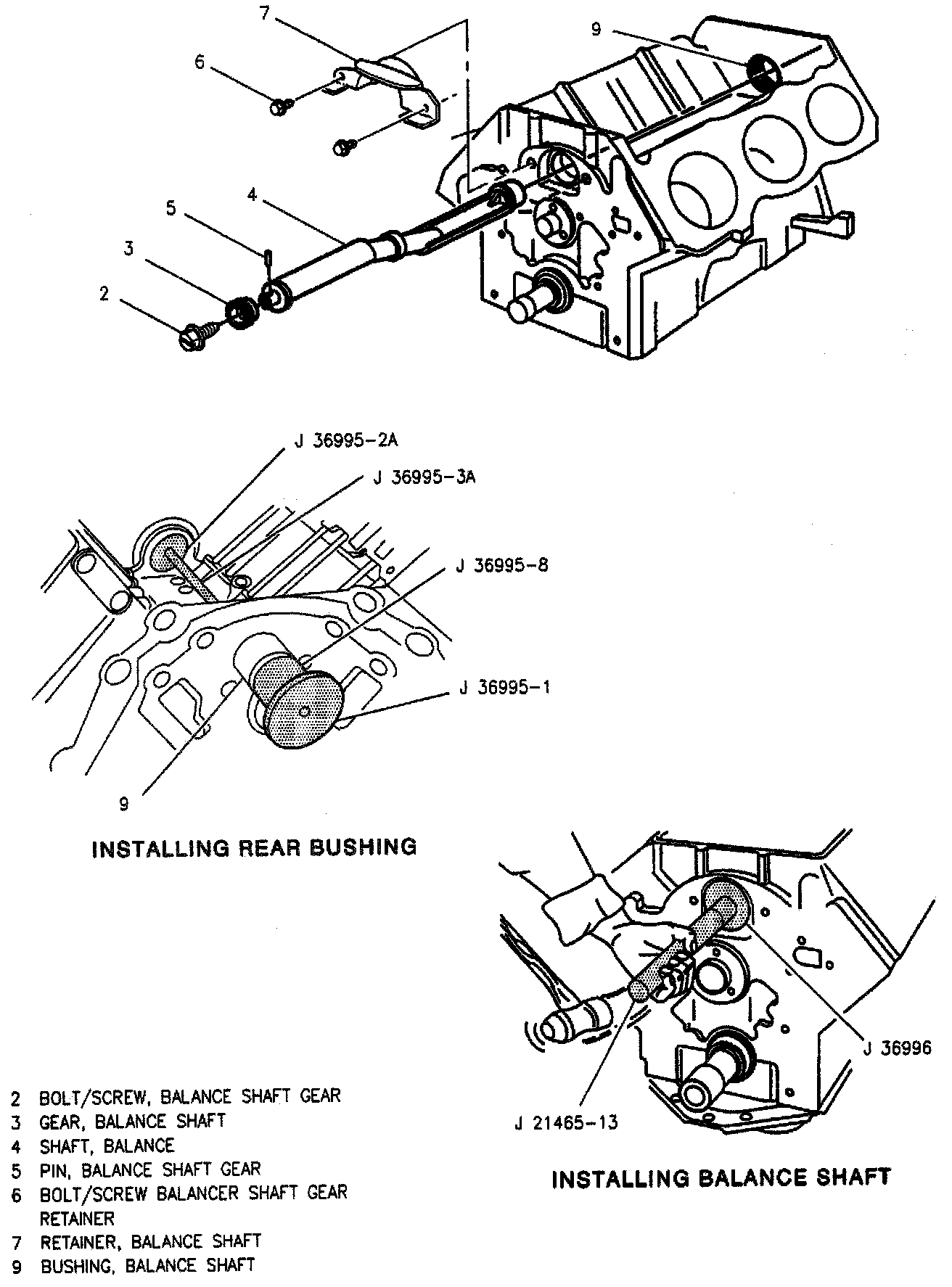 7
9
6
5
4
3
2

J 36995-2A
J 36995-3A
J 36995-8
J 36995-1
9

INSTALLING REAR BUSHING

J 36996
J 21465-13

INSTALLING BALANCE SHAFT

2 BOLT/SCREW, BALANCE SHAFT GEAR
3 GEAR, BALANCE SHAFT
4 SHAFT, BALANCE
5 PIN, BALANCE SHAFT GEAR
6 BOLT/SCREW BALANCER SHAFT GEAR RETAINER
7 RETAINER, BALANCE SHAFT
9 BUSHING, BALANCE SHAFT