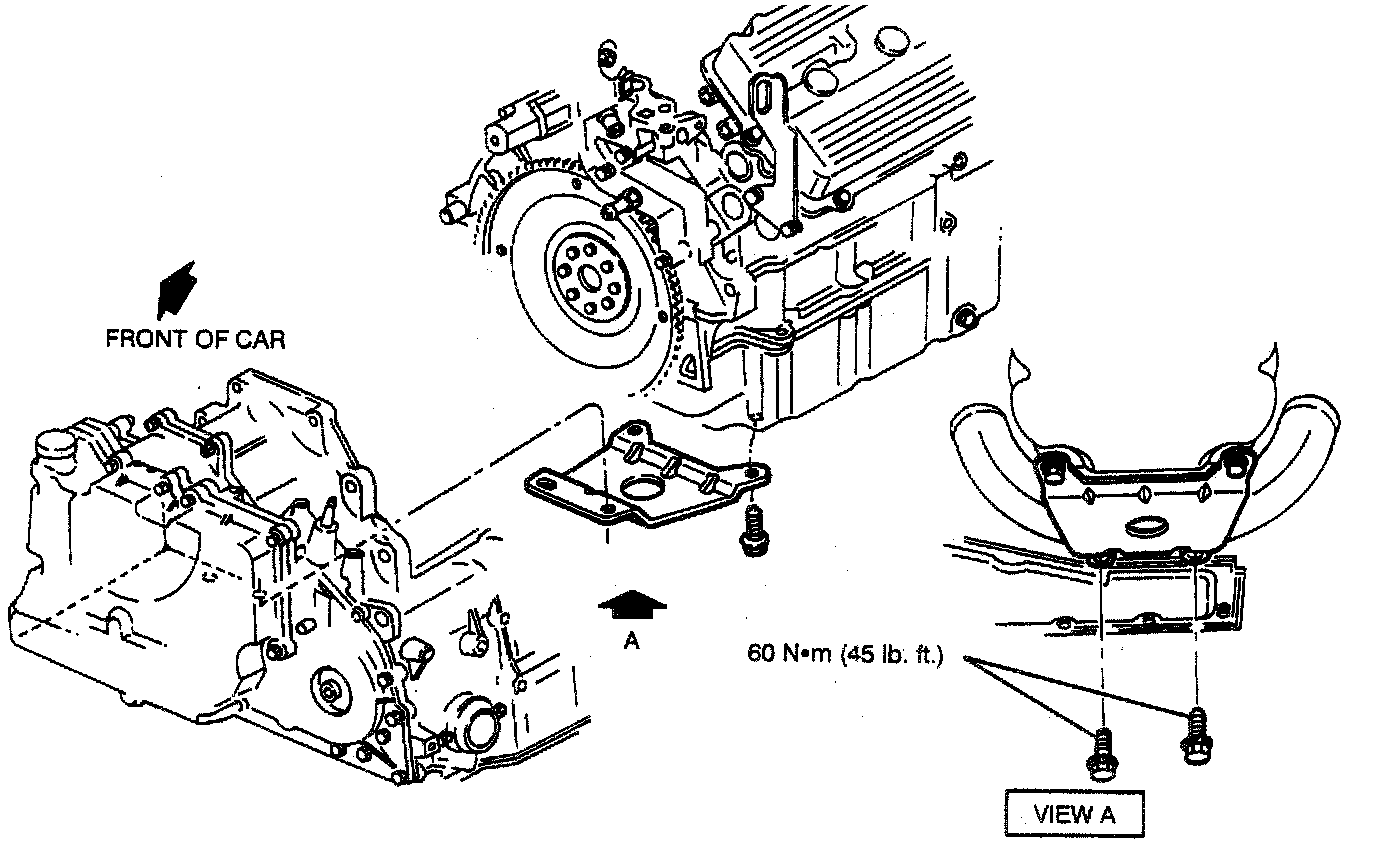 FRONT OF CAR

A

60 N•m (45 lb. ft.)

VIEW A