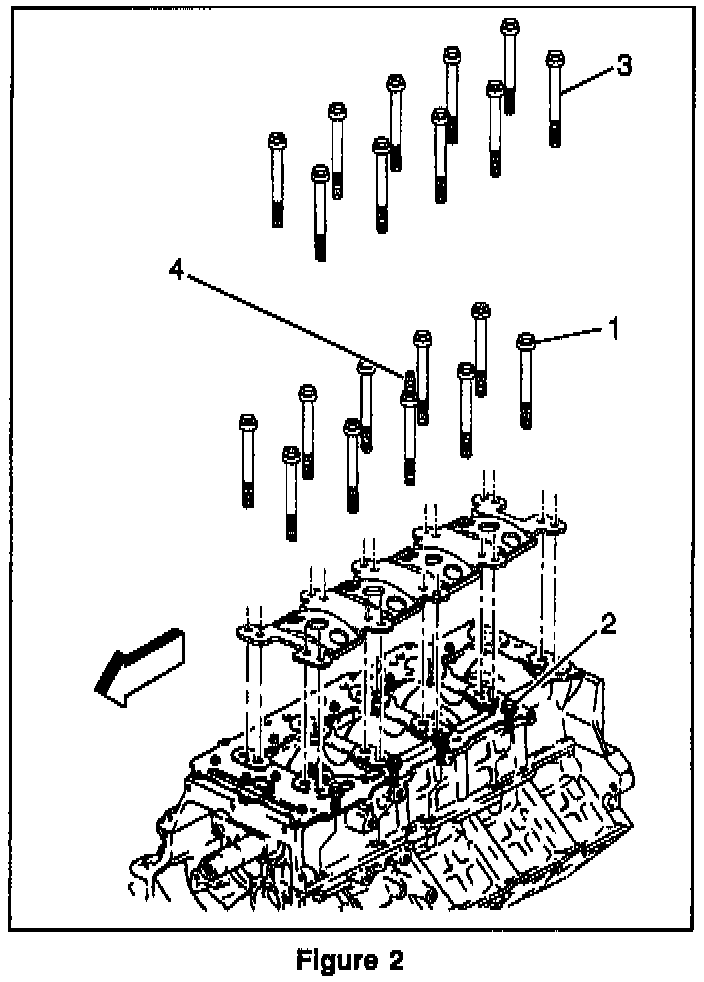 3

4

1

2

Figure 2