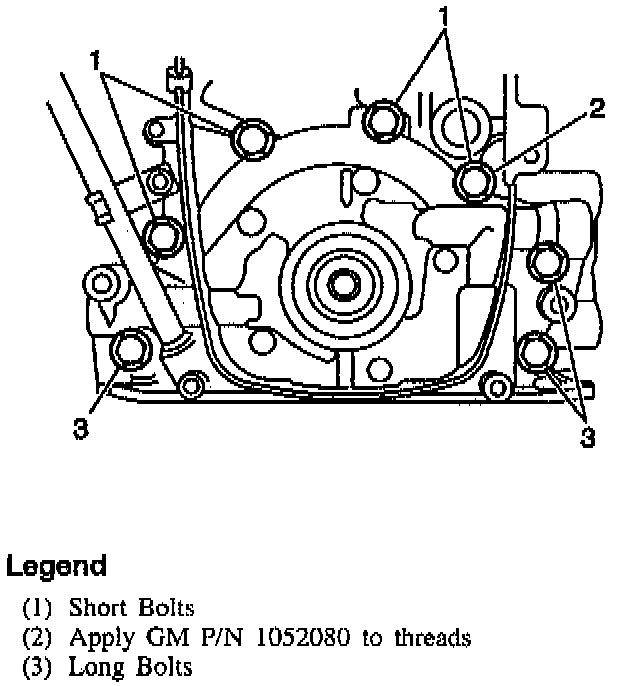 1
1
2
3
3

Legend
(1) Short Bolts
(2) Apply GM P/N 1052080 to threads
(3) Long Bolts