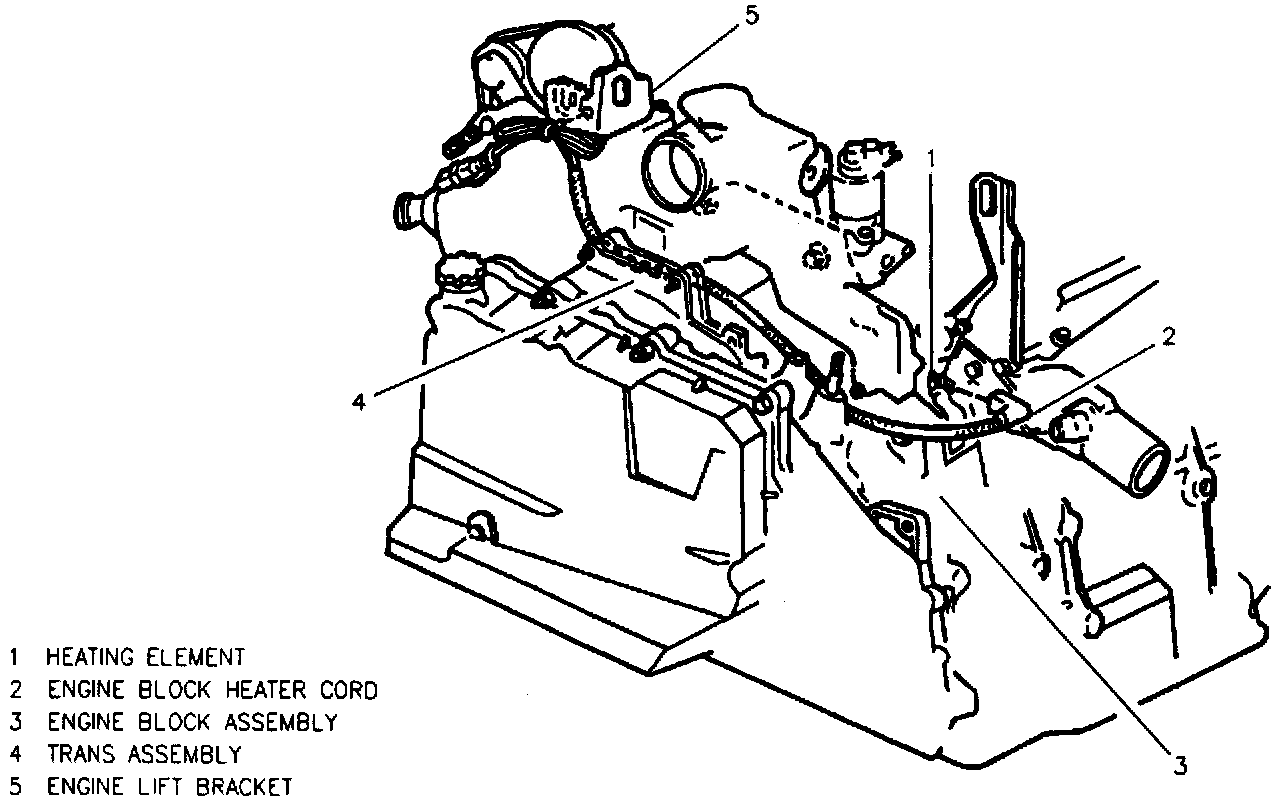 5

1

2

4

3

1 HEATING ELEMENT
2 ENGINE BLOCK HEATER CORD
3 ENGINE BLOCK ASSEMBLY
4 TRANS ASSEMBLY
5 ENGINE LIFT BRACKET