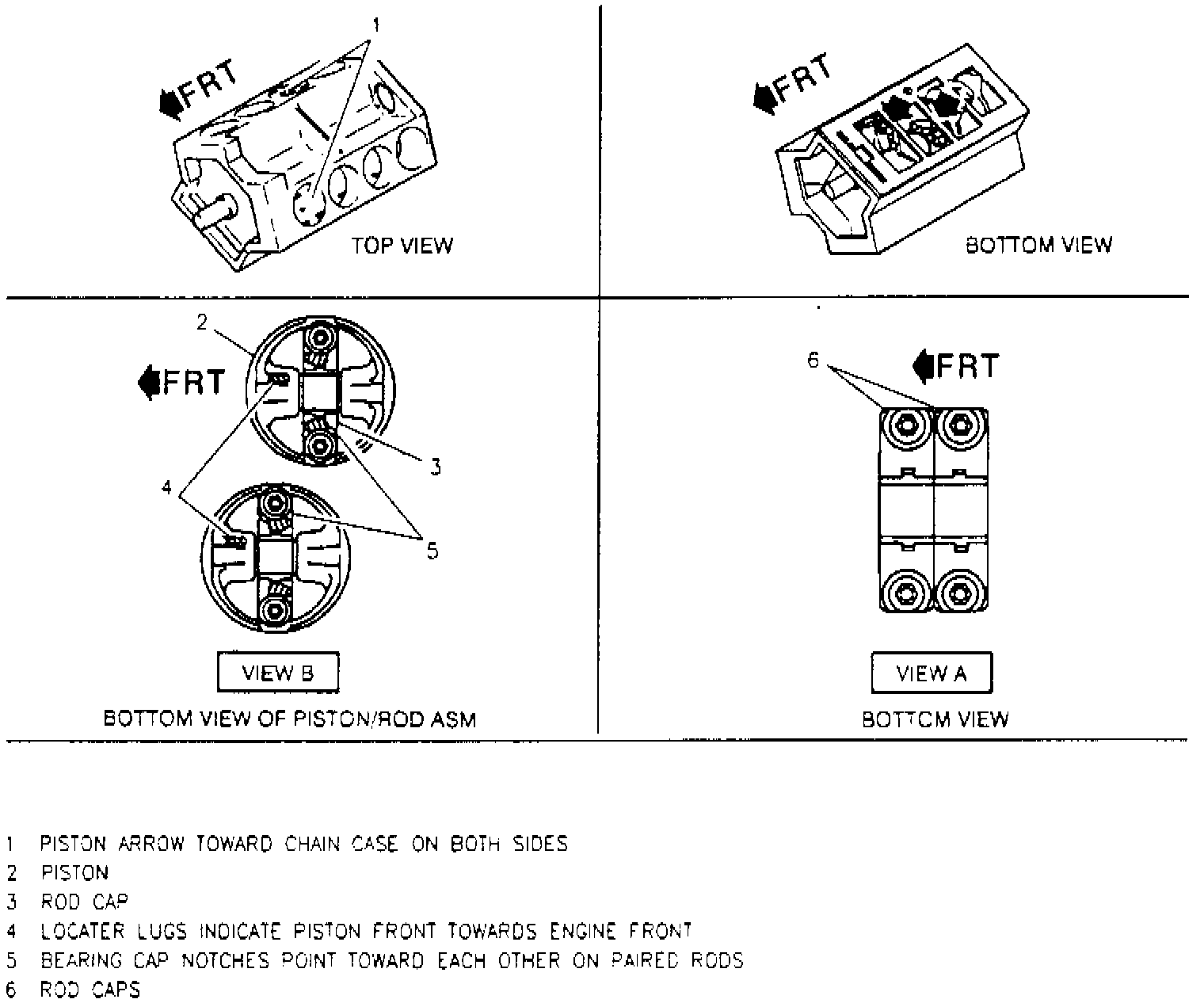 1

FRT

TOP VIEW

FRT

BOTTOM VIEW

2

FRT

3

4

5

VIEW B

BOTTOM VIEW OF PISTON/ROD ASM

6

FRT

VIEW A

BOTTOM VIEW

1 PISTON ARROW TOWARD CHAIN CASE ON BOTH SIDES
2 PISTON
3 ROD CAP
4 LOCATER LUGS INDICATE PISTON FRONT TOWARDS ENGINE FRONT
5 BEARING CAP NOTCHES POINT TOWARD EACH OTHER ON PAIRED RODS
6 ROD CAPS