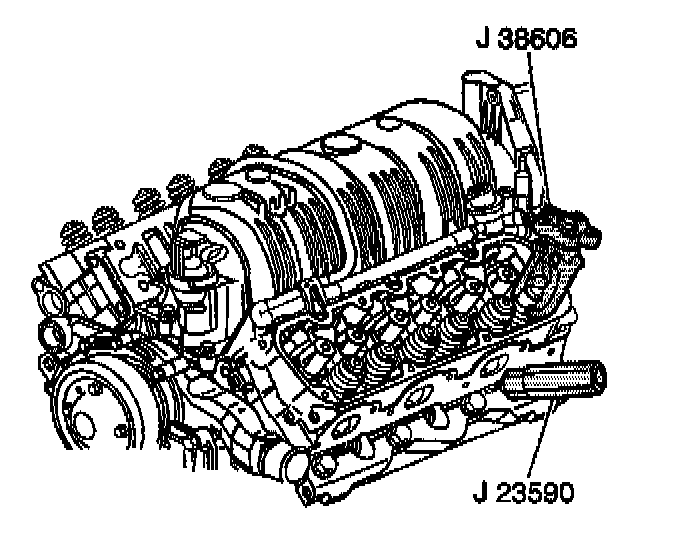 J 38606

J 23590