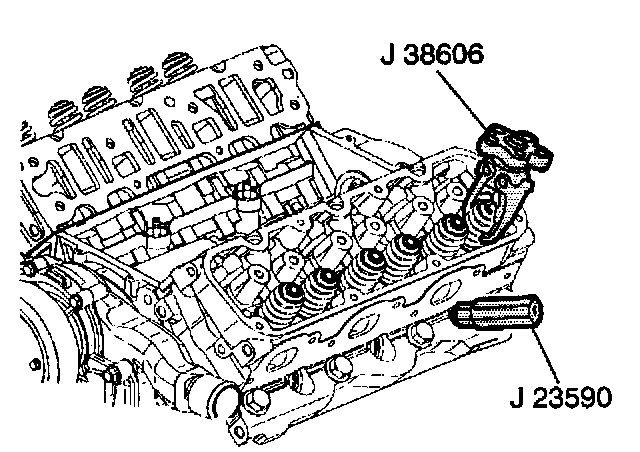 J 38606

J 23590