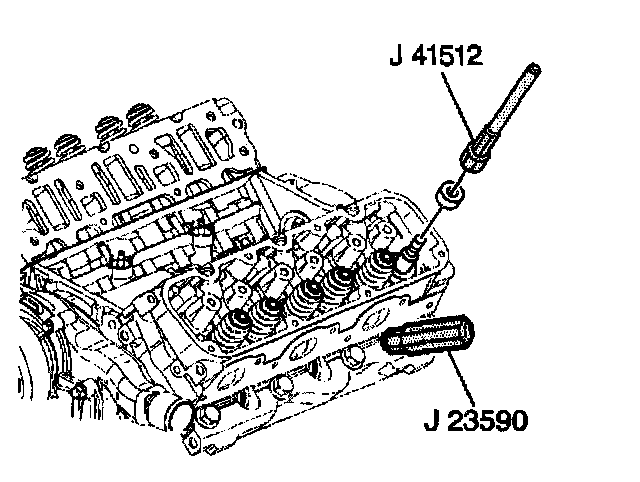 J 41512

J 23590