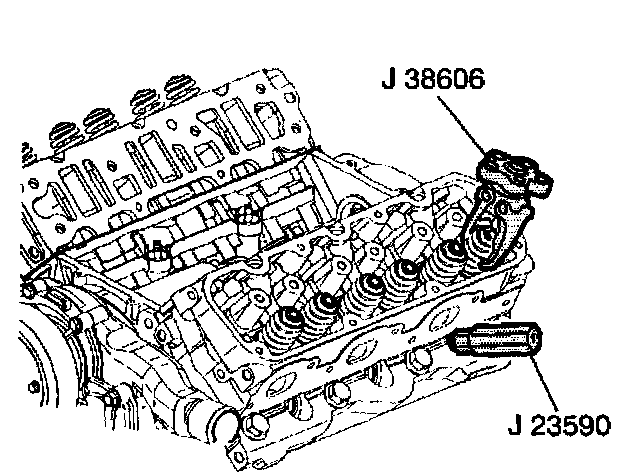 J 38606

J 23590