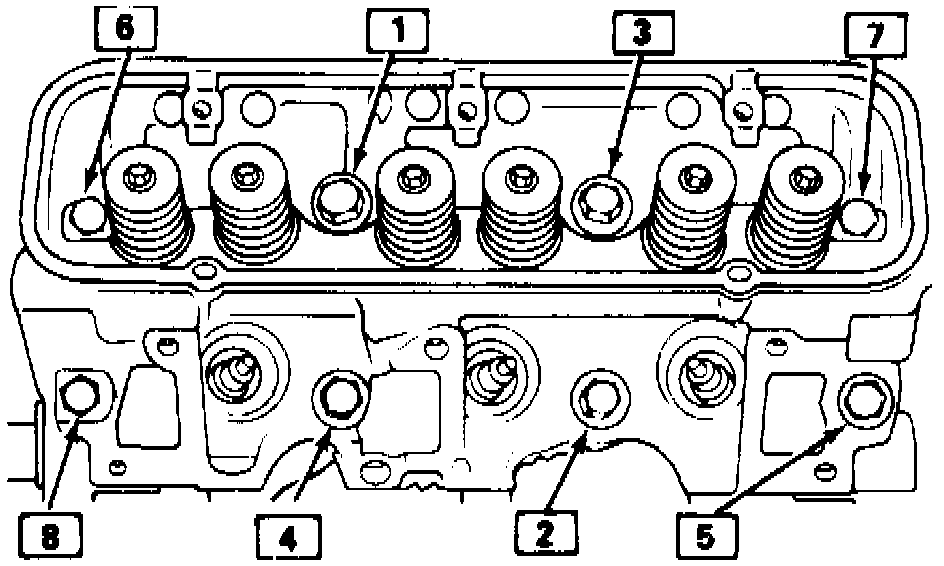 6
1
3
7
8
4
2
5