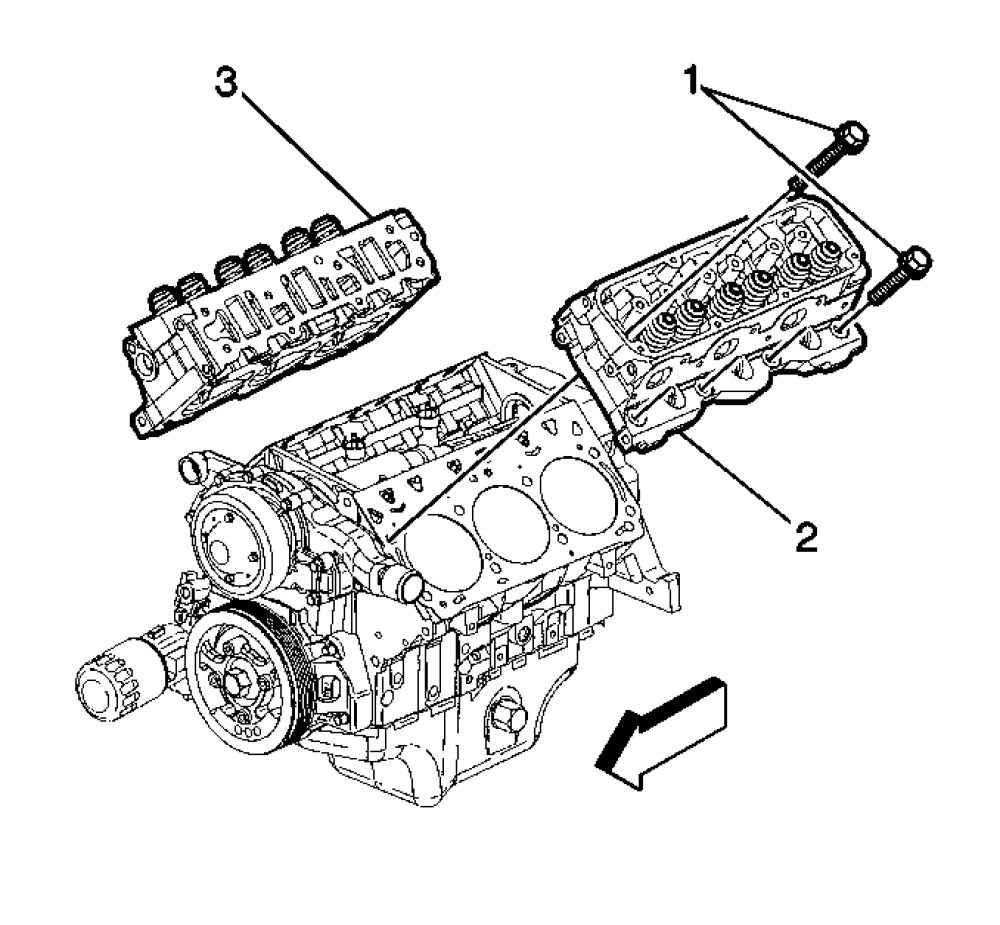 3
1
2