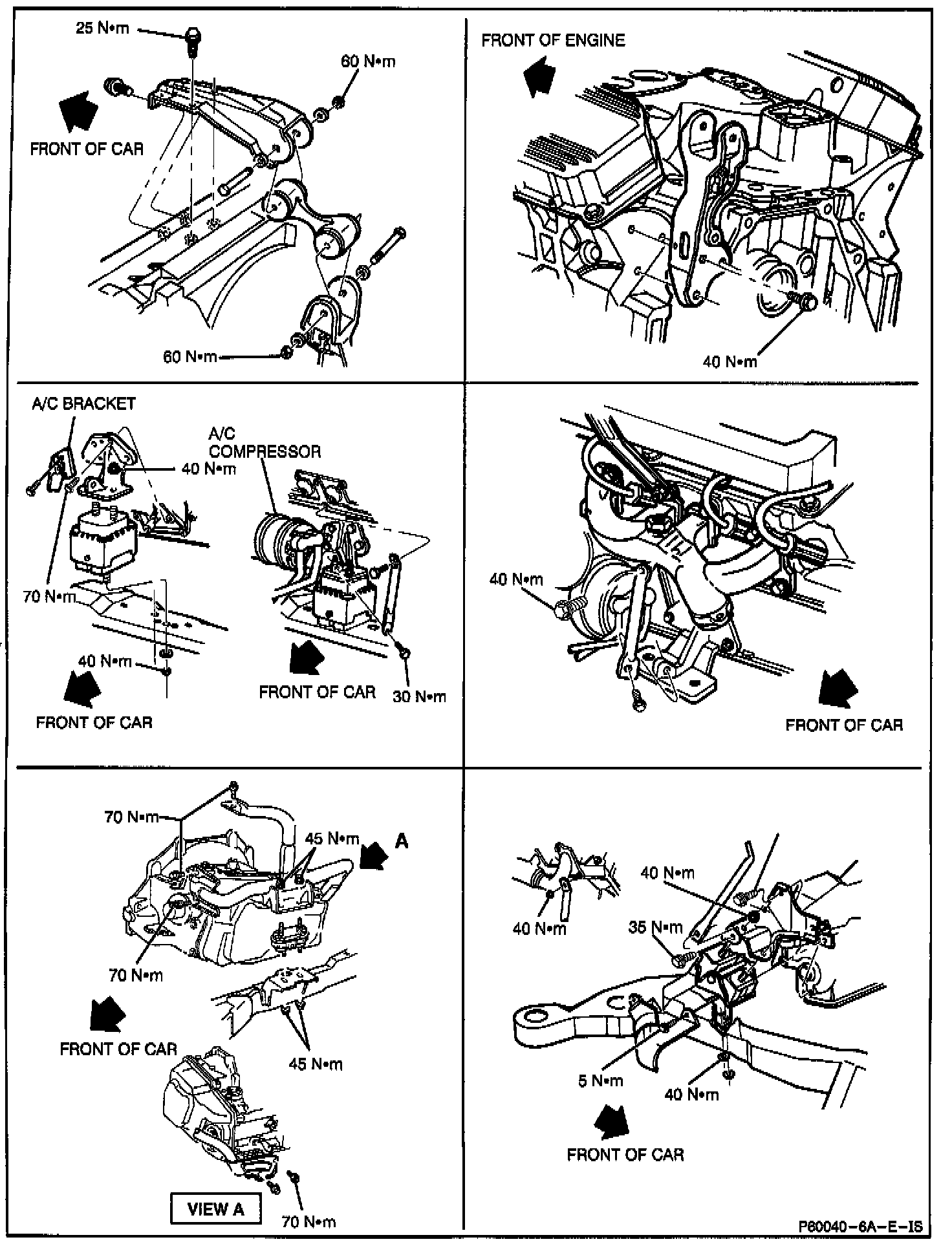 25 N•m
60 N•m
FRONT OF CAR
60 N•m

FRONT OF ENGINE
40 N•m

A/C BRACKET
A/C COMPRESSOR
40 N•m
70 N•m
40 N•m
FRONT OF CAR
FRONT OF CAR
30 N•m

40 N•m
FRONT OF CAR

70 N•m
45 N•m
A
70 N•m
FRONT OF CAR
45 N•m
VIEW A
70 N•m

40 N•m
40 N•m
35 N•m
5 N•m
40 N•m
FRONT OF CAR

P60040-6A-E-IS