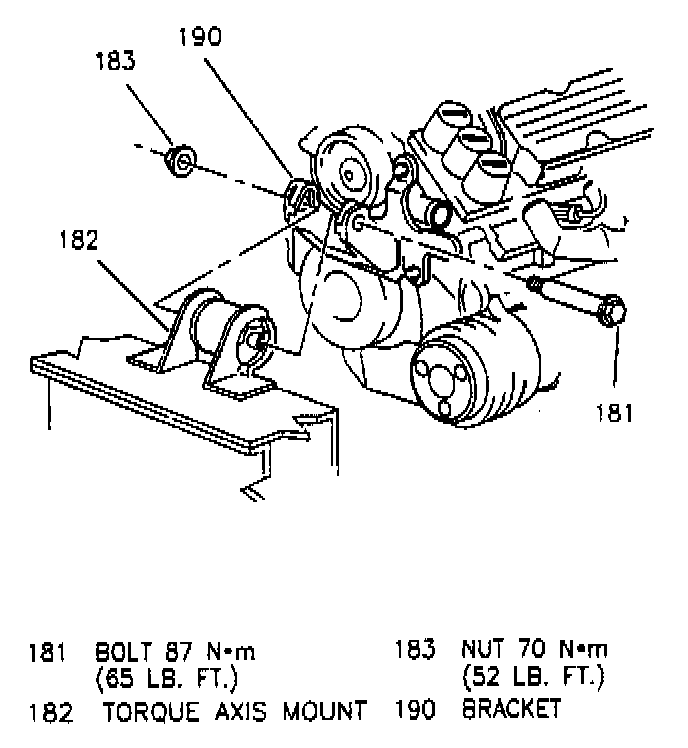 190
183
182
181

181 BOLT 87 N•m (65 LB. FT.)
182 TORQUE AXIS MOUNT
183 NUT 70 N•m (52 LB. FT.)
190 BRACKET