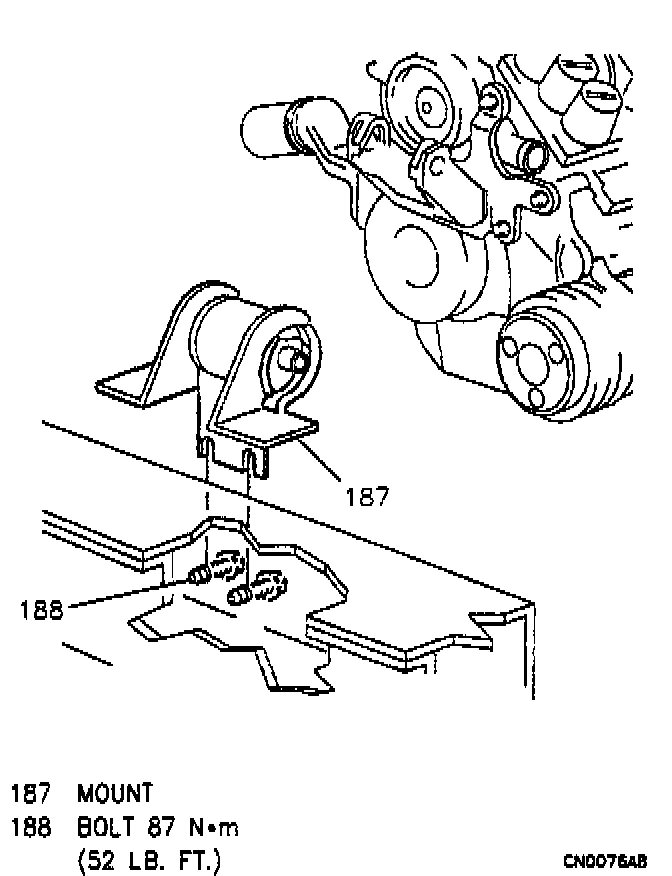 187

188

187 MOUNT
188 BOLT 87 N•m
(52 LB. FT.)

CN0076AB