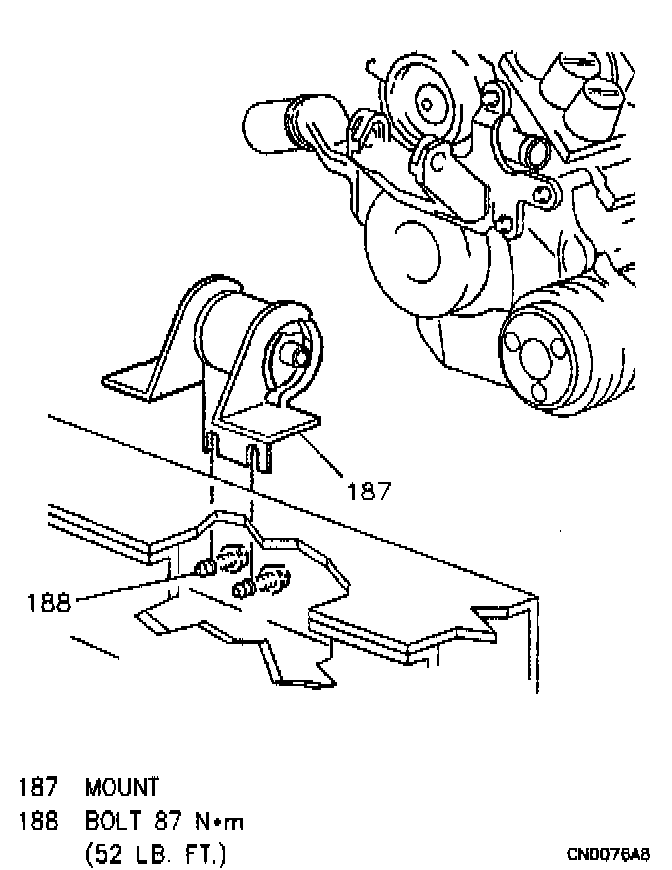 187

188

187 MOUNT
188 BOLT 87 N•m
(52 LB. FT.)

CN0076A8