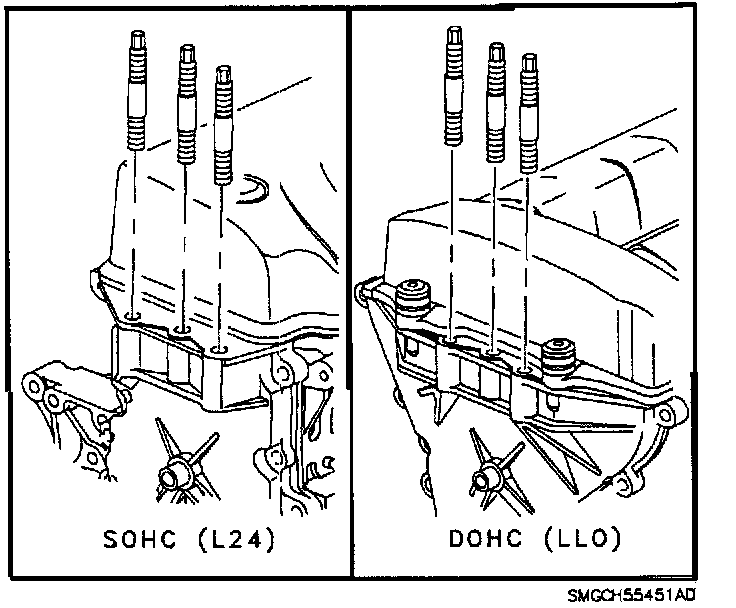 SOHC (L24)

DOHC (LLO)

SMGCH55451AD