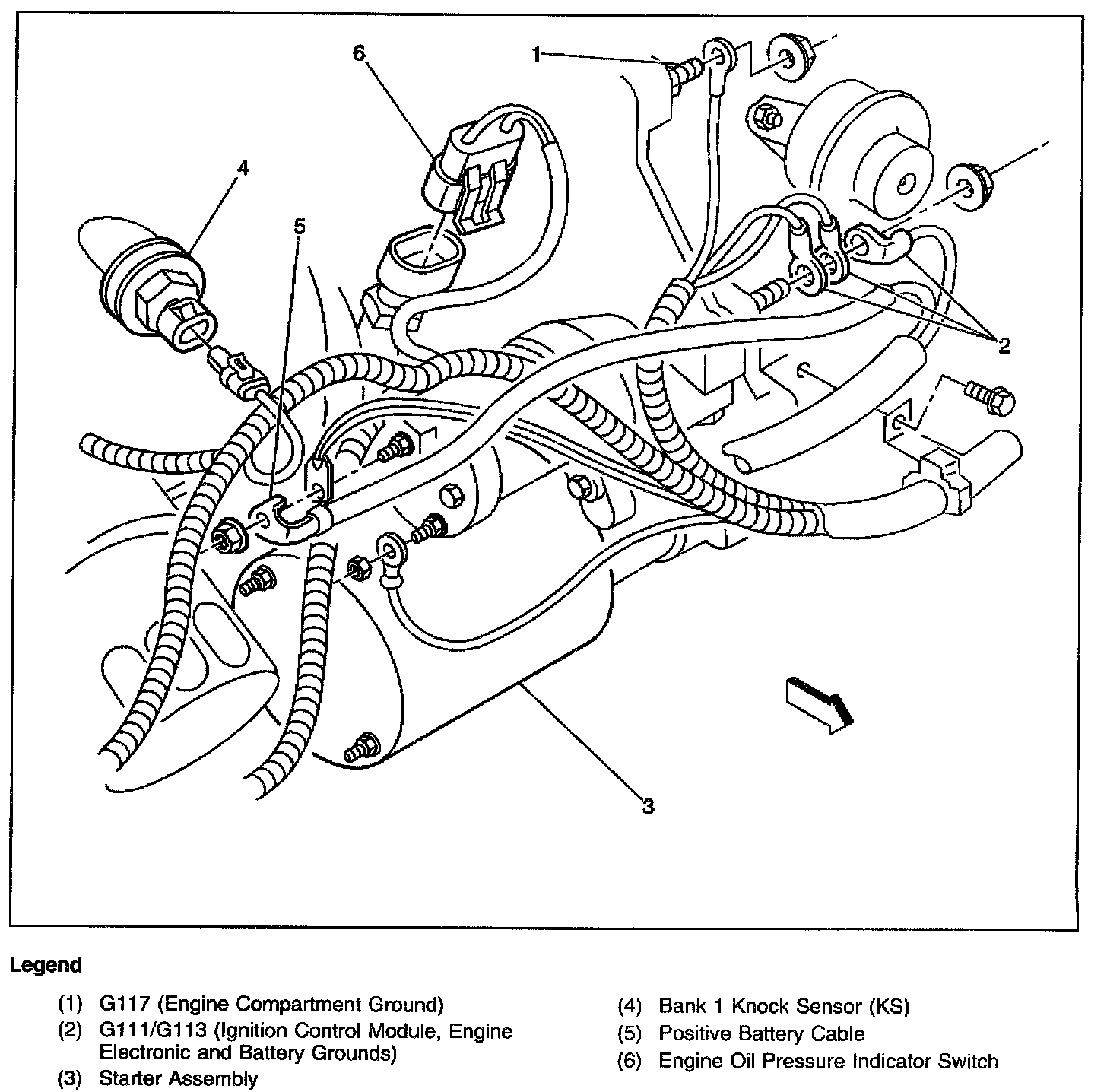 6
1
4
5
2
3

Legend

(1) G117 (Engine Compartment Ground)
(2) G111/G113 (Ignition Control Module, Engine Electronic and Battery Grounds)
(3) Starter Assembly

(4) Bank 1 Knock Sensor (KS)
(5) Positive Battery Cable
(6) Engine Oil Pressure Indicator Switch