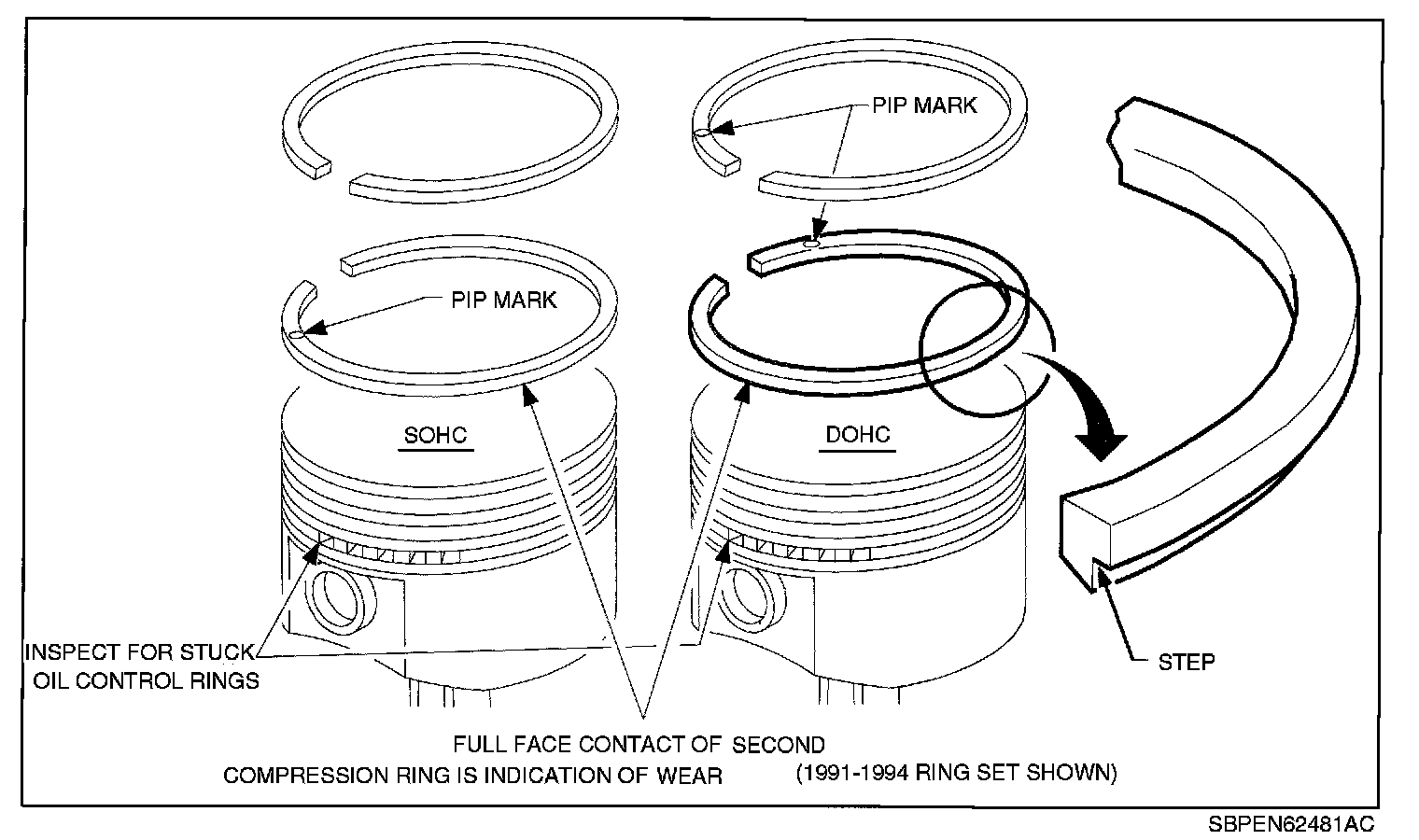 PIP MARK

PIP MARK

SOHC

DOHC

INSPECT FOR STUCK OIL CONTROL RINGS

STEP

FULL FACE CONTACT OF SECOND COMPRESSION RING IS INDICATION OF WEAR

(1991-1994 RING SET SHOWN)

SBPEN62481AC