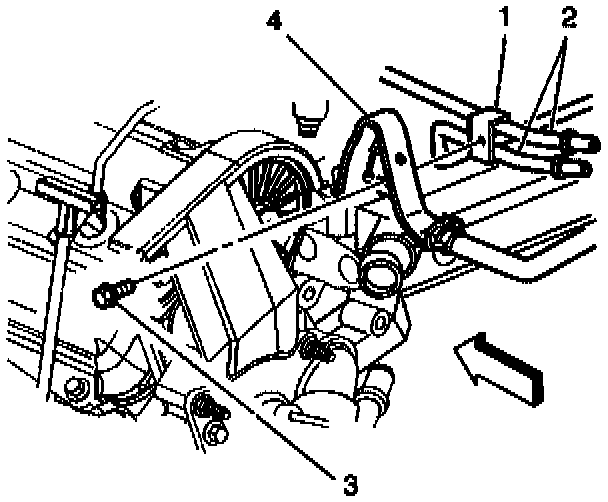 4
1
2
3