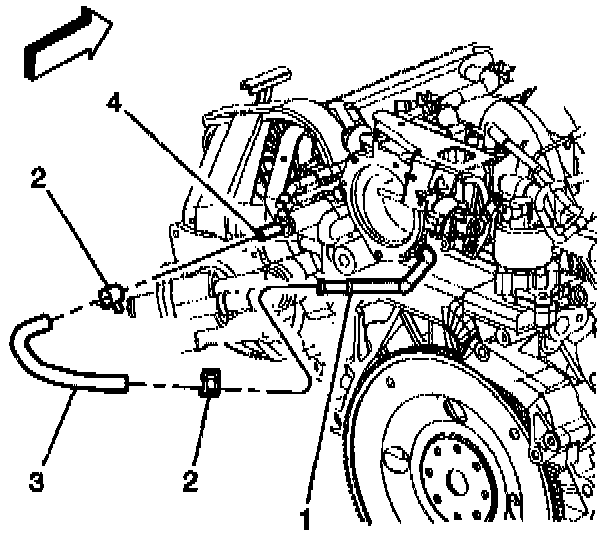 4
2
3
2
1