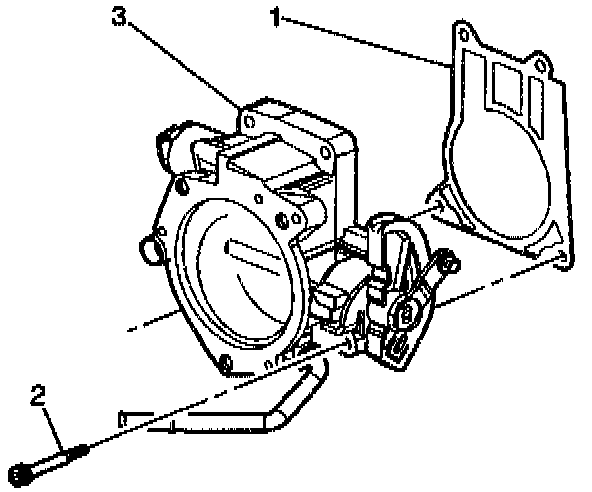 3
1
2