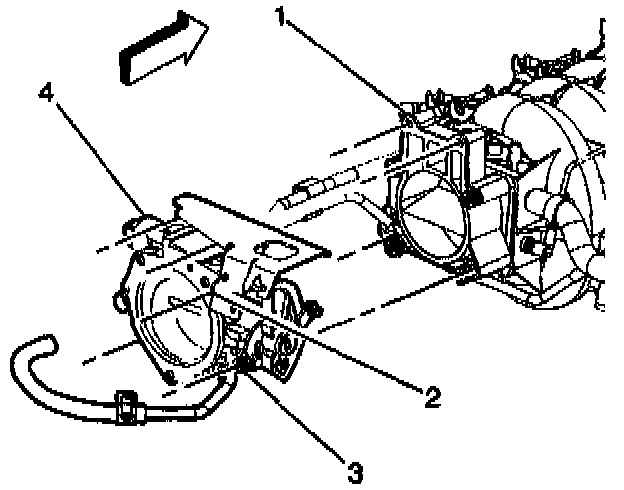 1
4
2
3