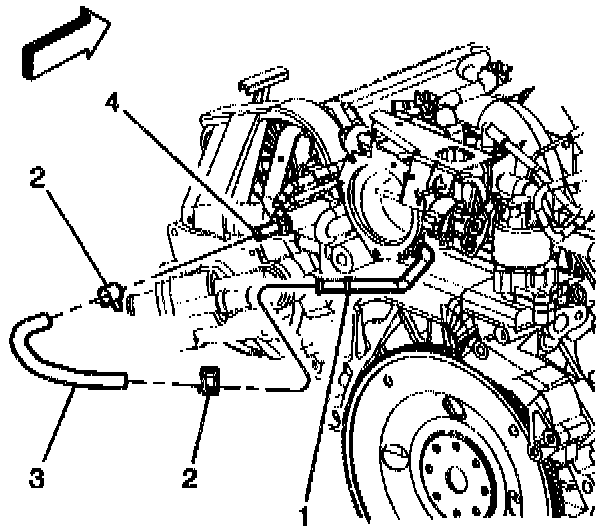 4
2
3
2
1