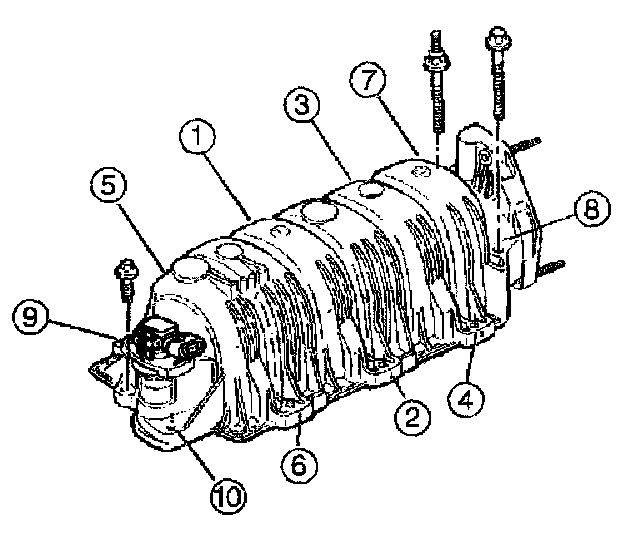 7
3
1
5
8
9
4
2
6
10