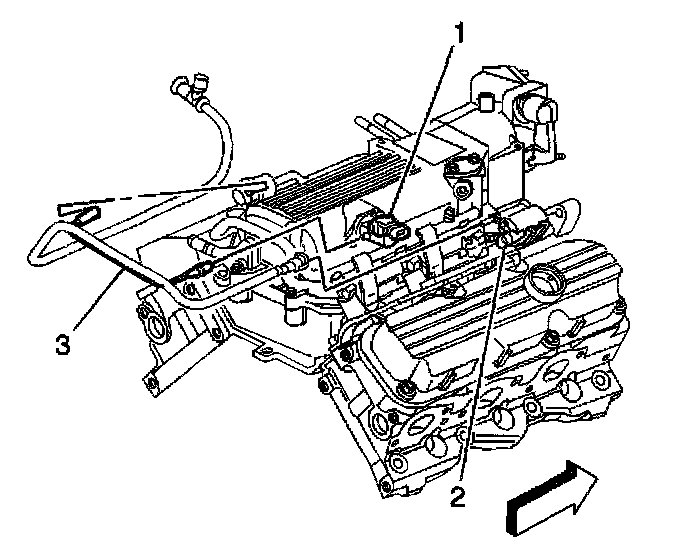 1
3
2