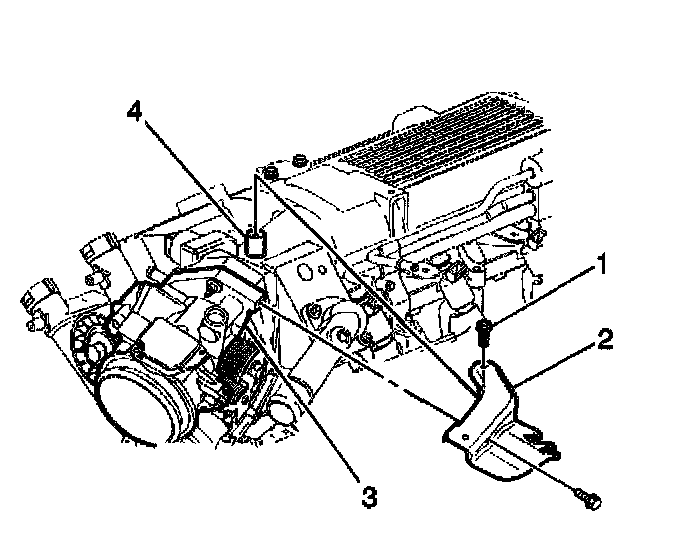 4
1
2
3