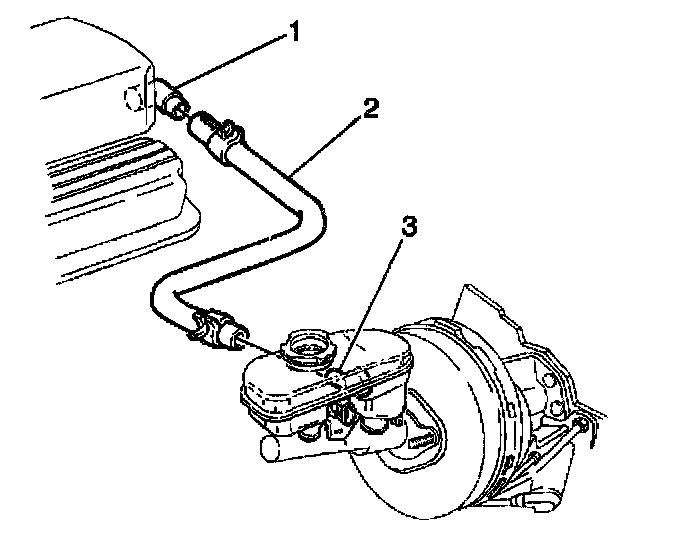 1
2
3